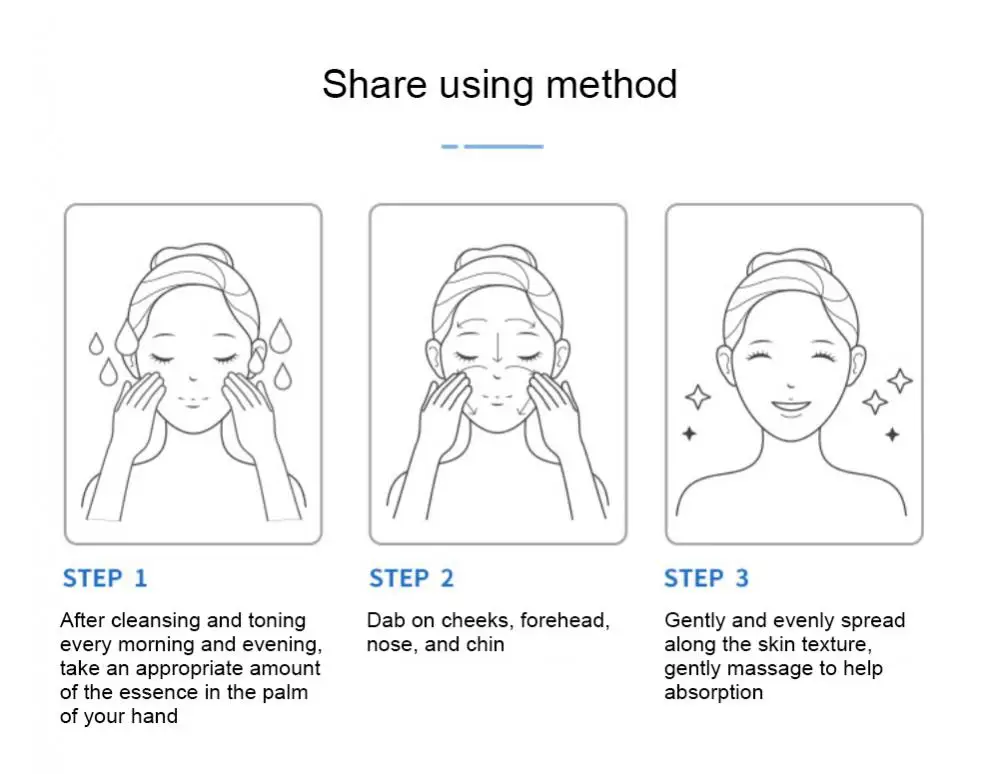 Share using method

STEP 1

After cleansing and toning every morning and evening, take an appropriate amount of the essence in the palm of your hand

STEP 2

Dab on cheeks, forehead, nose, and chin

STEP 3

Gently and evenly spread along the skin texture, gently massage to help absorption