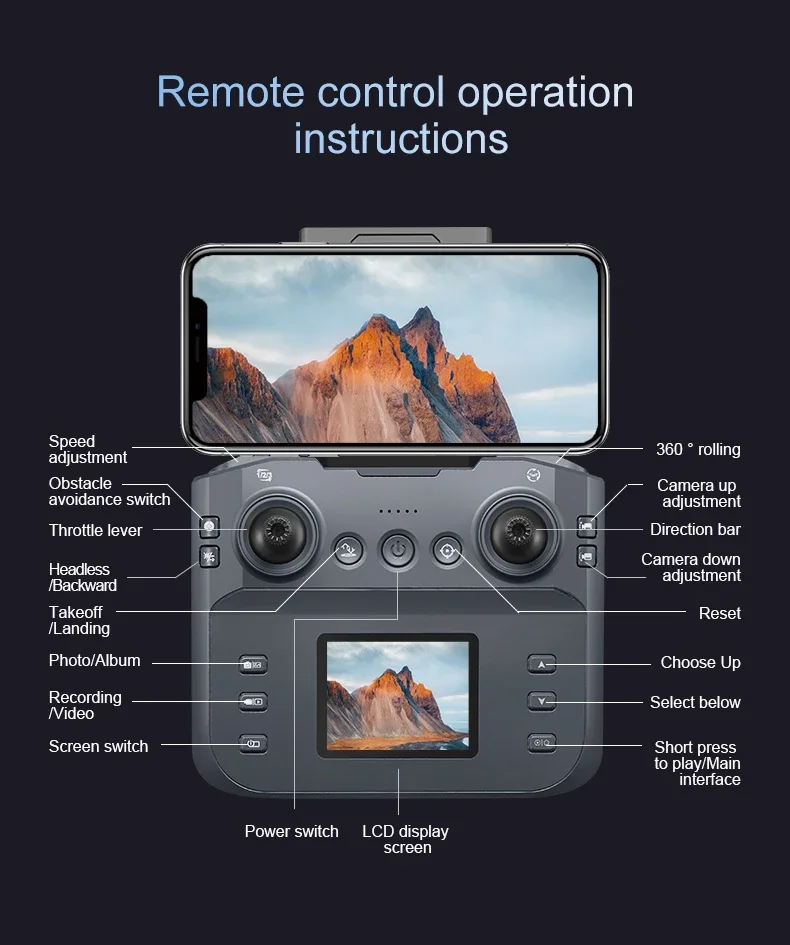 Remote control operation instructions

Speed adjustment

Obstacle avoidance switch

Throttle lever

Headless /Backward

Takeoff /Landing

Photo/Album

Recording /Video

Screen switch

360 ° rolling

Camera up adjustment

Direction bar

Camera down adjustment

Reset

Choose Up

Select below

Short press to play/Main interface

Power switch

LCD display screen