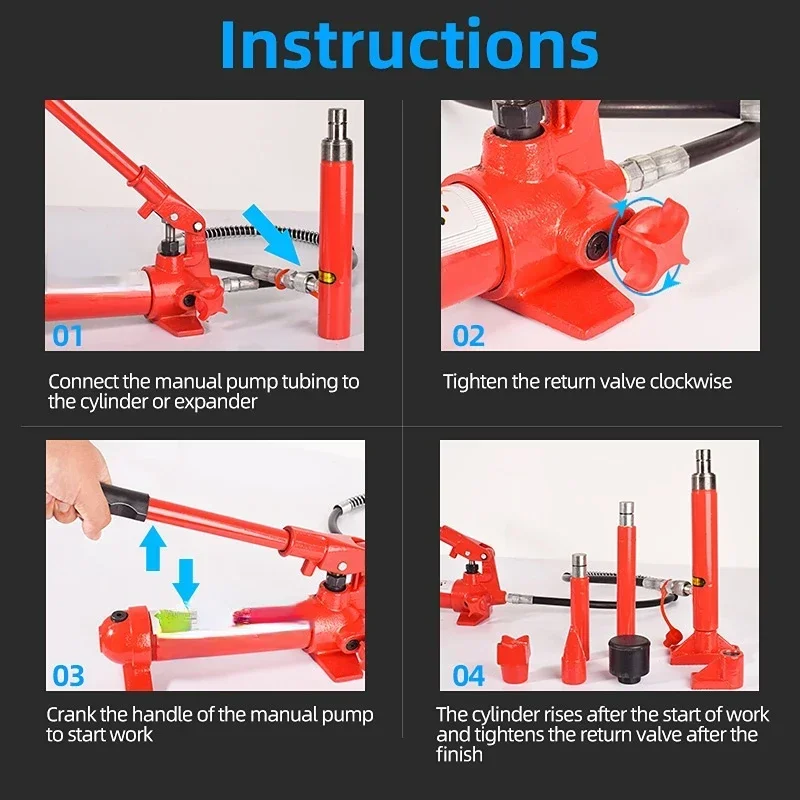 Instructions

01

Connect the manual pump tubing to the cylinder or expander

02

Tighten the return valve clockwise

03

Crank the handle of the manual pump to start work

04

The cylinder rises after the start of work and tightens the return valve after the finish