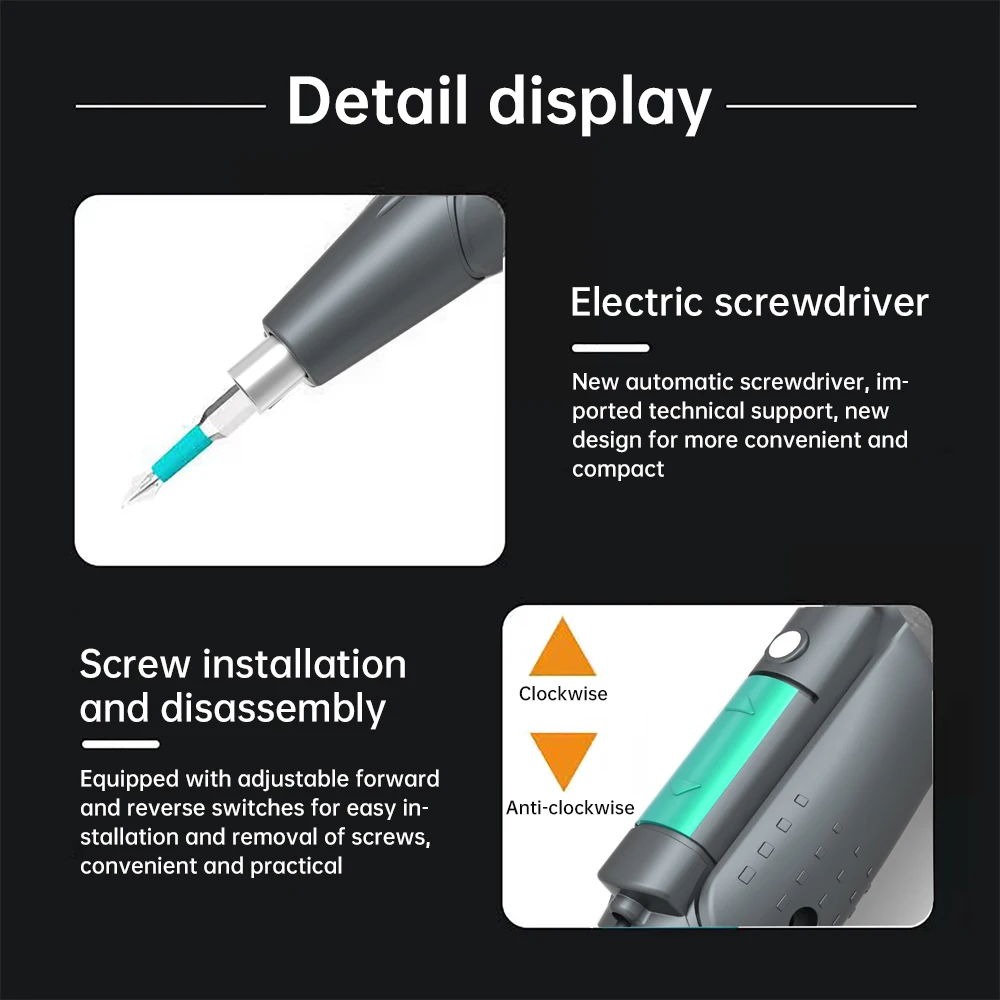 Detail display

Electric screwdriver

New automatic screwdriver, imported technical support, new design for more convenient and compact

Screw installation and disassembly

Equipped with adjustable forward and reverse switches for easy installation and removal of screws, convenient and practical

Clockwise

Anti-clockwise