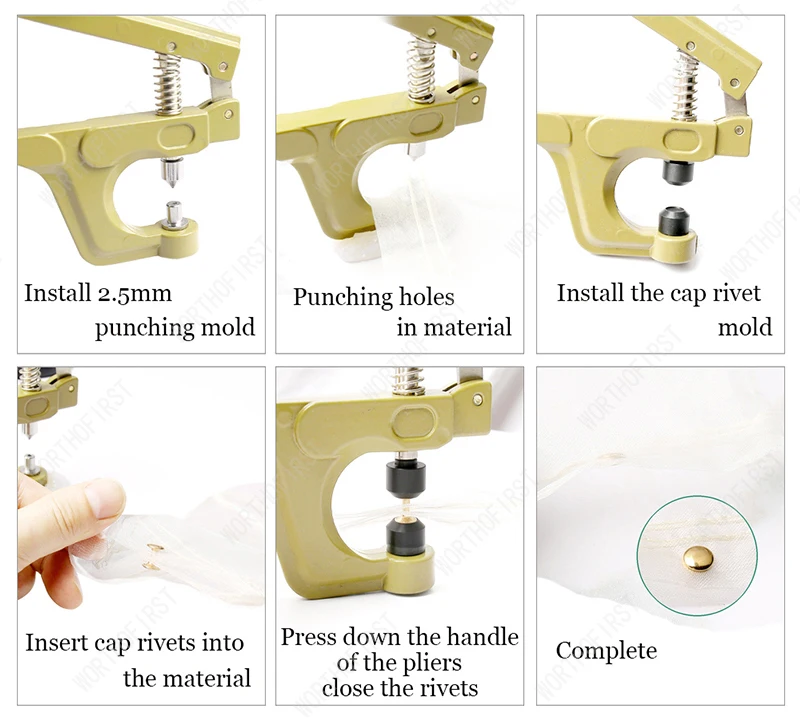 Install 2.5mm punching mold

Punching holes in material

Install the cap rivet mold

Insert cap rivets into the material

Press down the handle of the pliers close the rivets

Complete

WORTHOFIRST