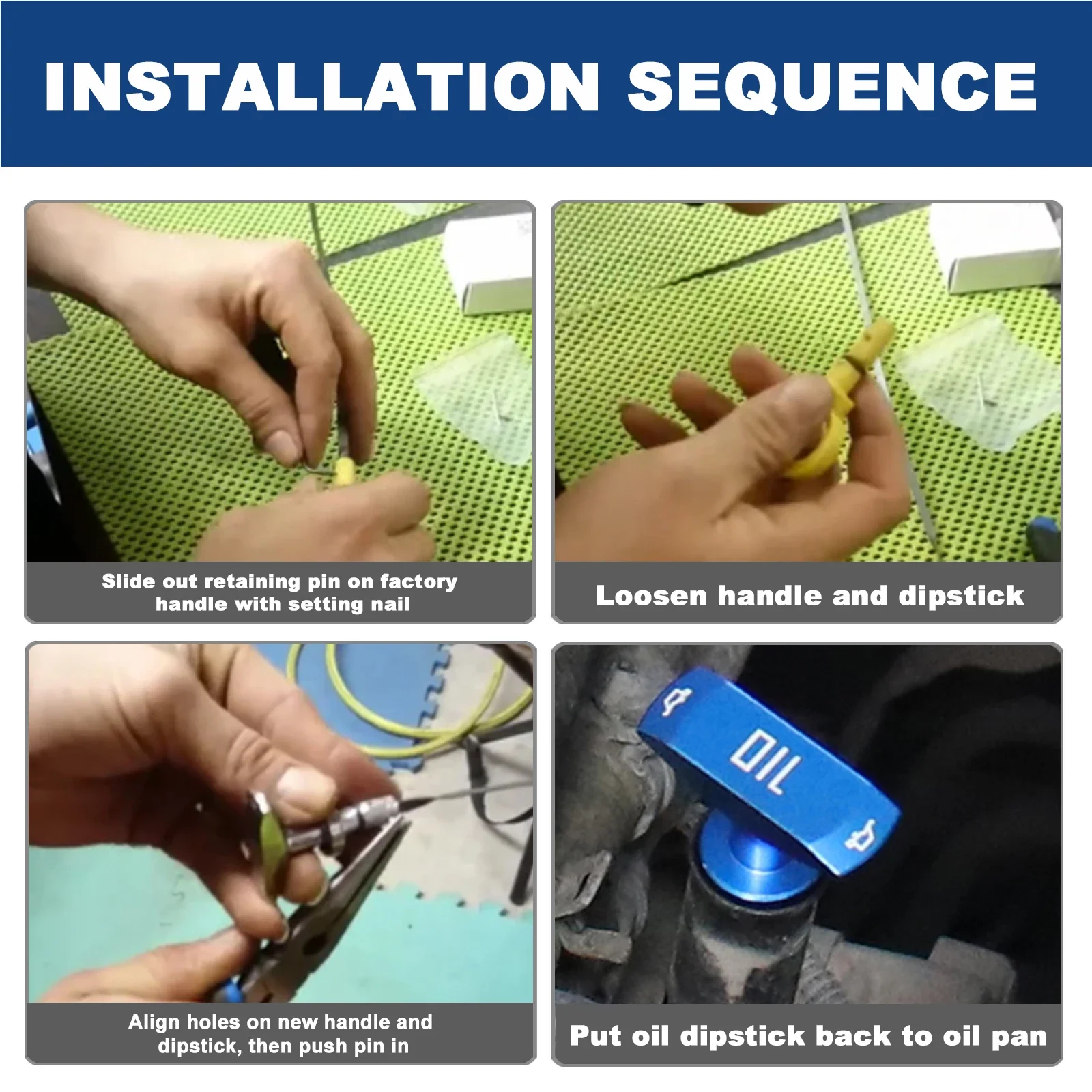 INSTALLATION SEQUENCE

Slide out retaining pin on factory handle with setting nail

Loosen handle and dipstick

Align holes on new handle and dipstick, then push pin in

OIL

Put oil dipstick back to oil pan