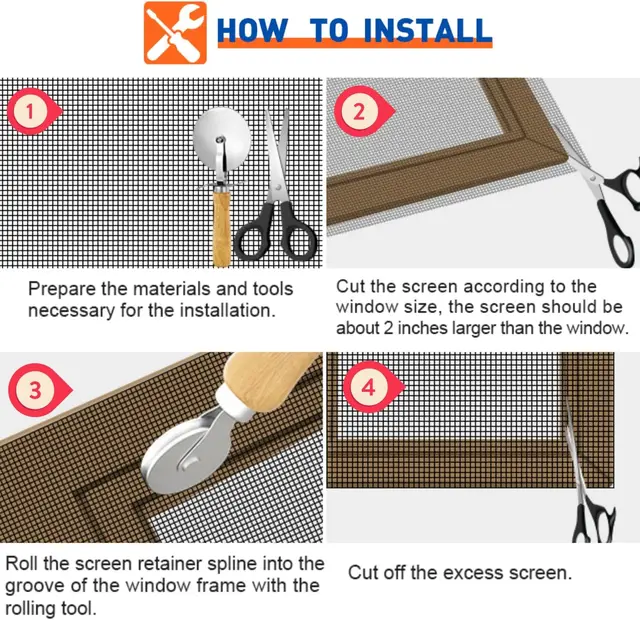 HOW TO INSTALL

1

Prepare the materials and tools necessary for the installation.

2

Cut the screen according to the window size, the screen should be about 2 inches larger than the window.

3

Roll the screen retainer spline into the groove of the window frame with the rolling tool.

4

Cut off the excess screen.