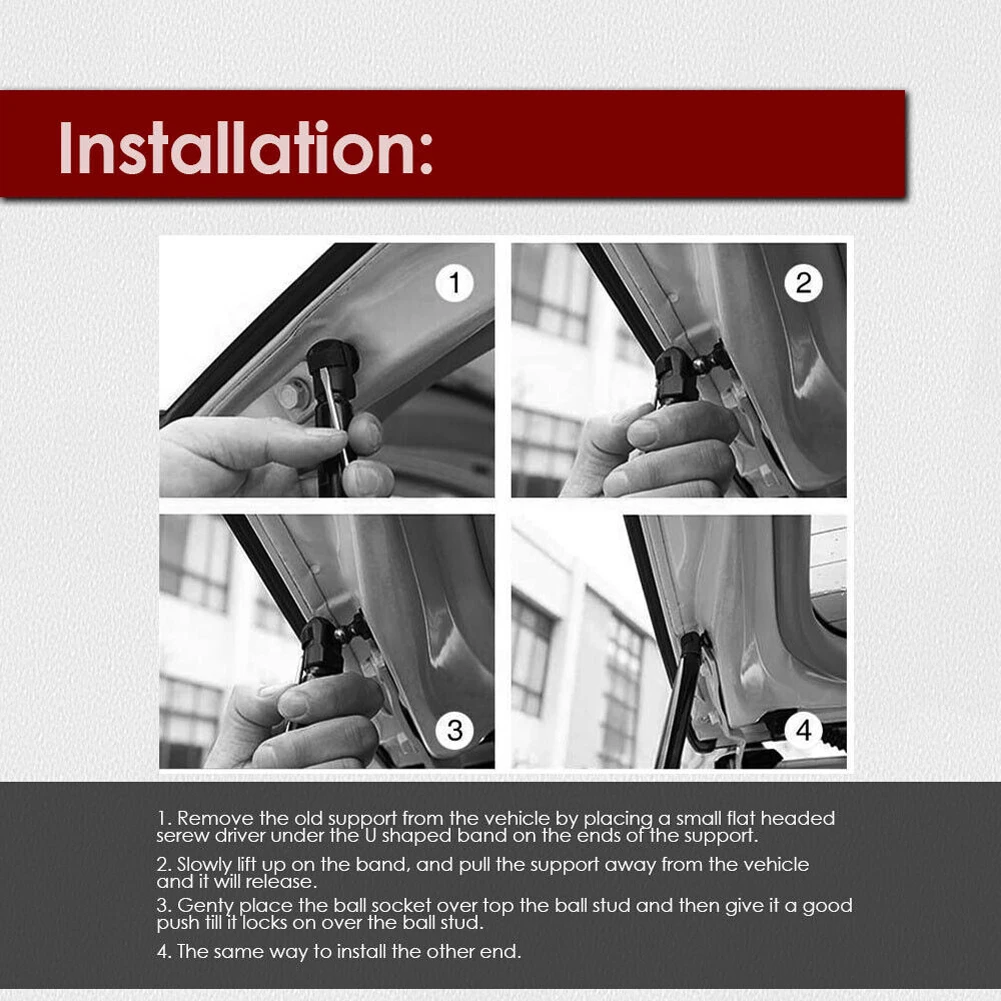 Installation:

1

2

3

4

1. Remove the old support from the vehicle by placing a small flat headed serew driver under the U shaped band on the ends of the support.

2. Slowly lift up on the band, and pull the support away from the vehicle and it will release.

3. Genty place the ball socket over top the ball stud and then give it a good push till it locks on over the ball stud.

4. The same way to install the other end.