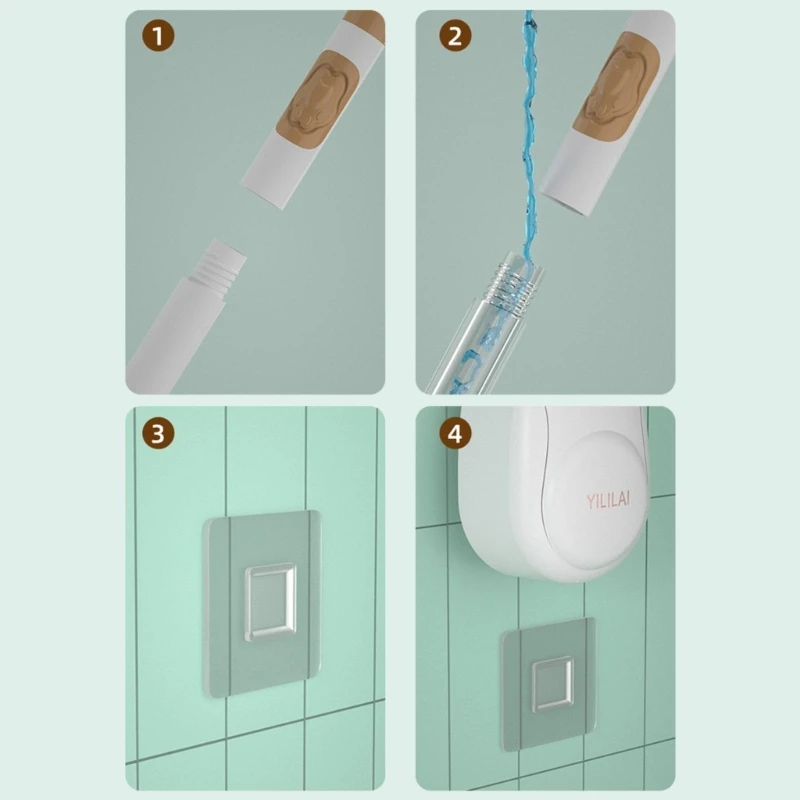 1
2
3
4
YILILAI