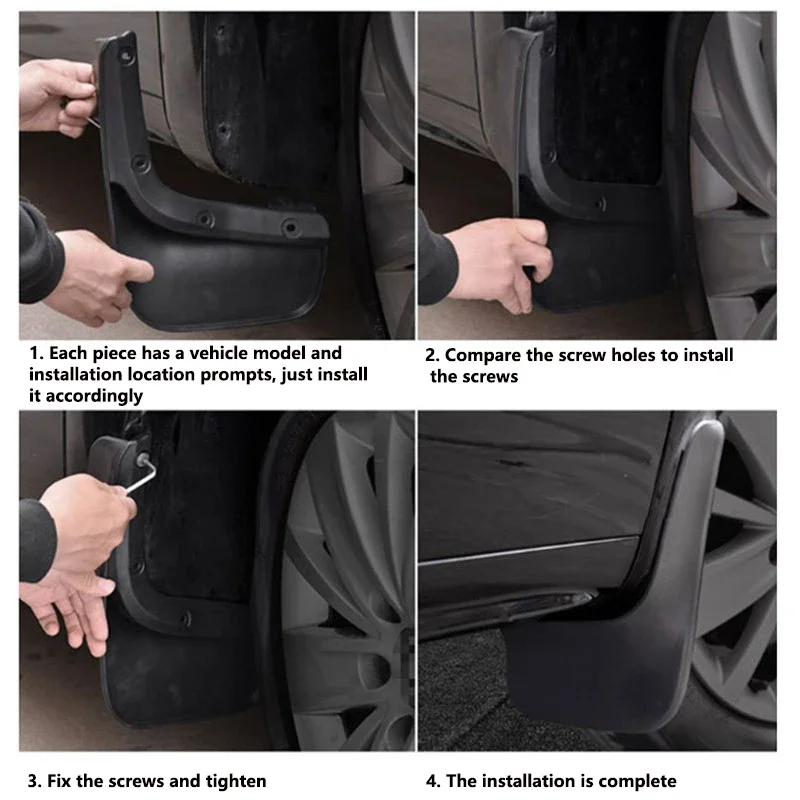 1. Each piece has a vehicle model and installation location prompts, just install it accordingly

2. Compare the screw holes to install the screws

3. Fix the screws and tighten

4. The installation is complete