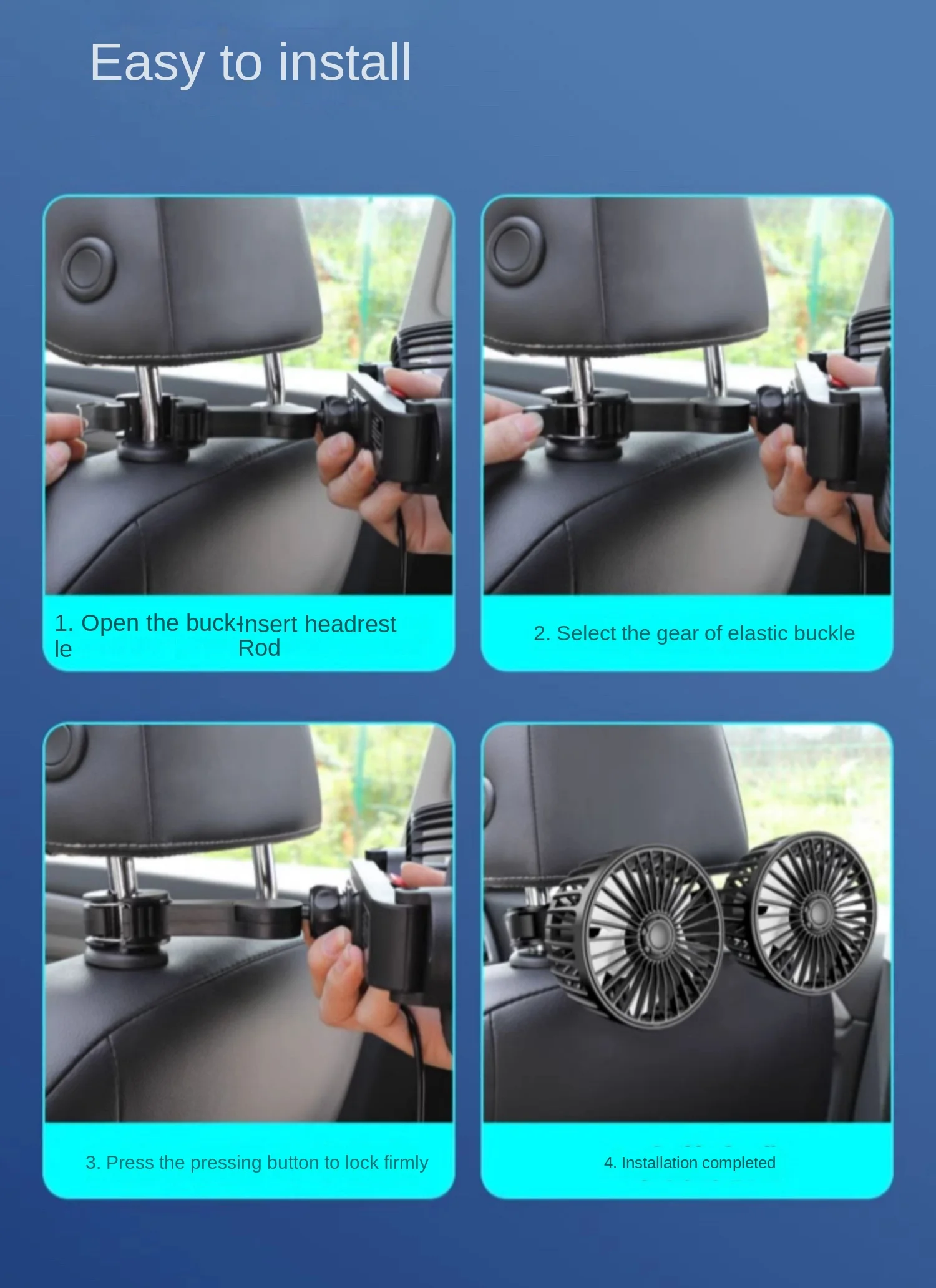 Easy to install

1. Open the buckle Insert headrest Rod

2. Select the gear of elastic buckle

3. Press the pressing button to lock firmly

4. Installation completed