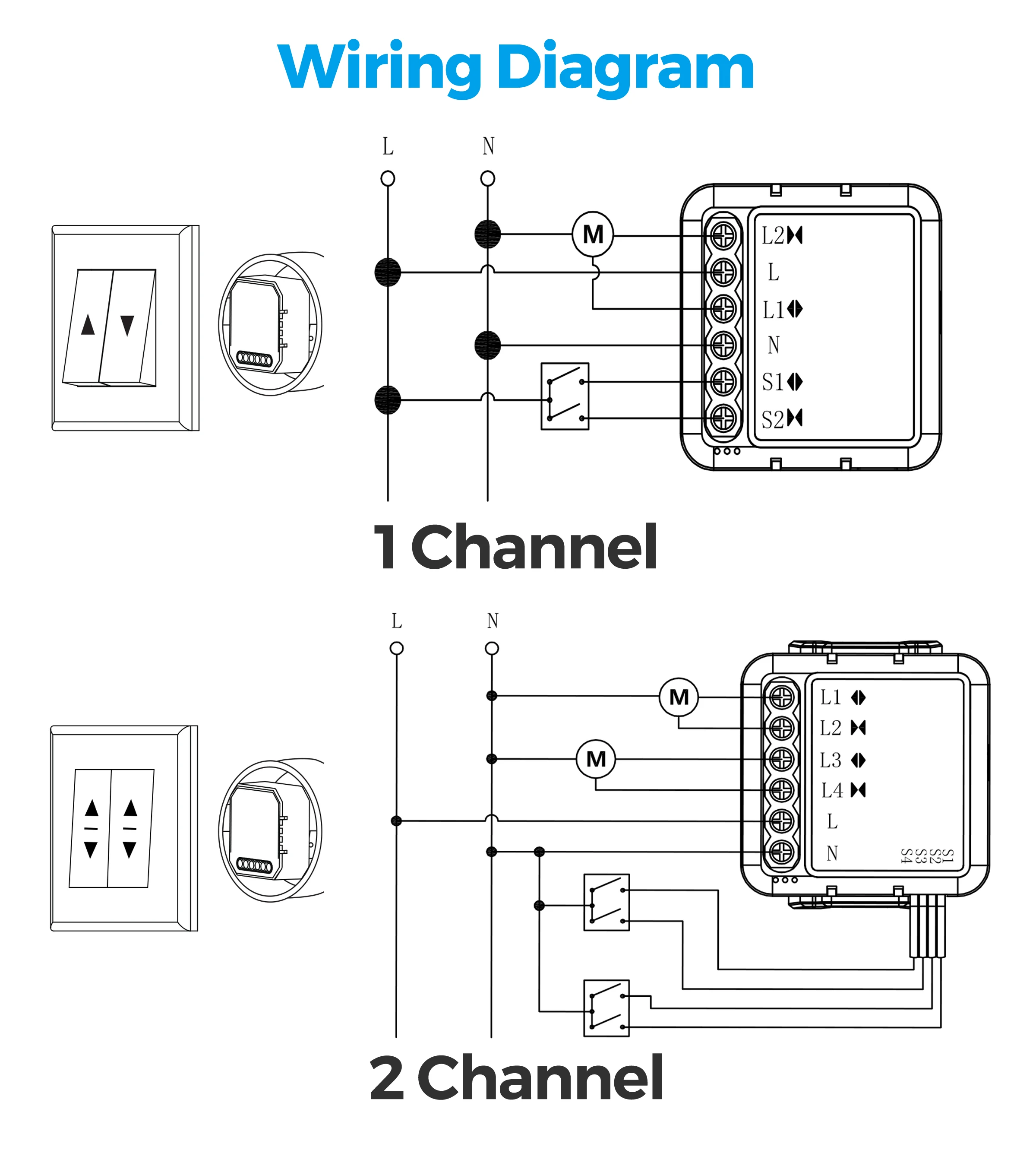 Wiring Diagram

L N

M

L2
L
L1
N
S1
S2

1 Channel

L N

M

M

L1
L2
L3
L4
L
N

S1
S2
S3
S4

2 Channel