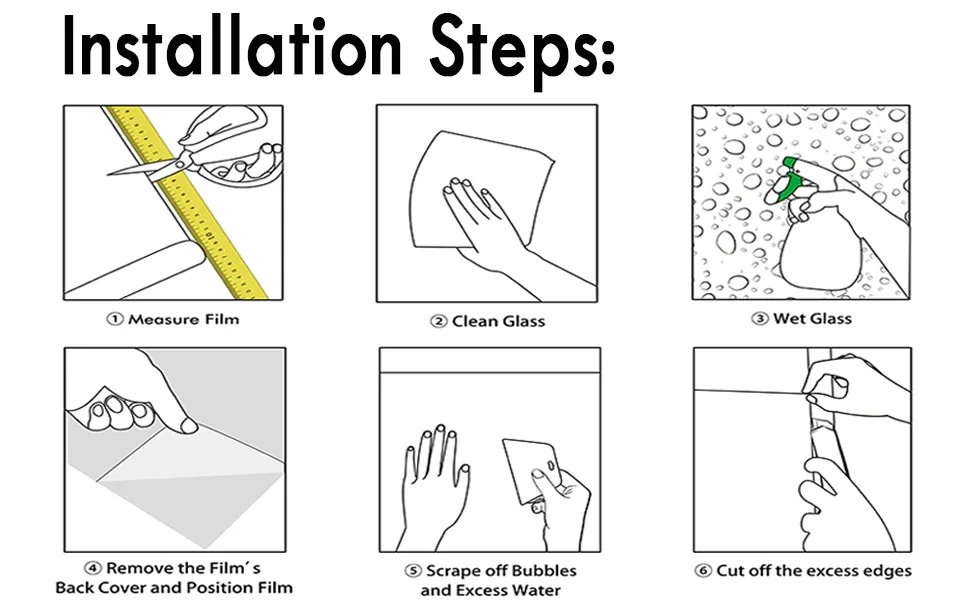 Installation Steps:

① Measure Film

② Clean Glass

③ Wet Glass

④ Remove the Film´s Back Cover and Position Film

⑤ Scrape off Bubbles and Excess Water

⑥ Cut off the excess edges