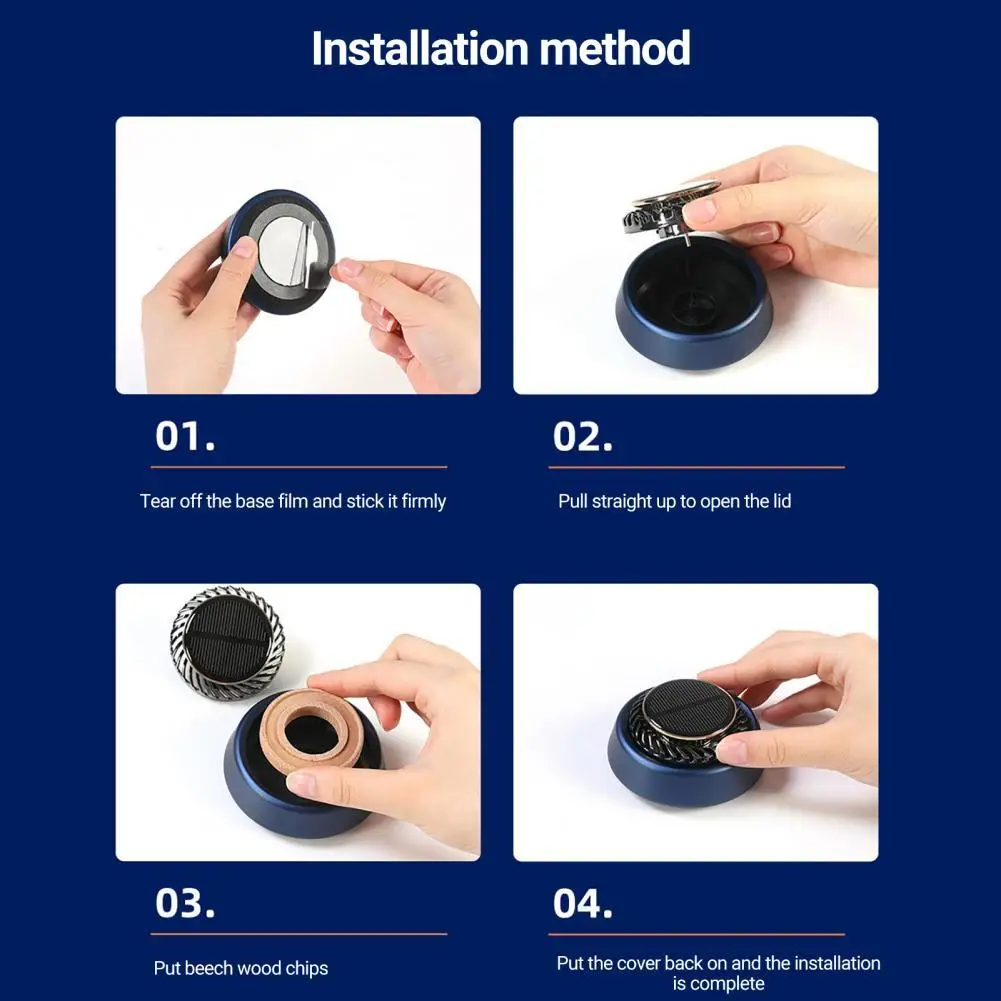 Installation method

01.

Tear off the base film and stick it firmly

02.

Pull straight up to open the lid

03.

Put beech wood chips

04.

Put the cover back on and the installation is complete