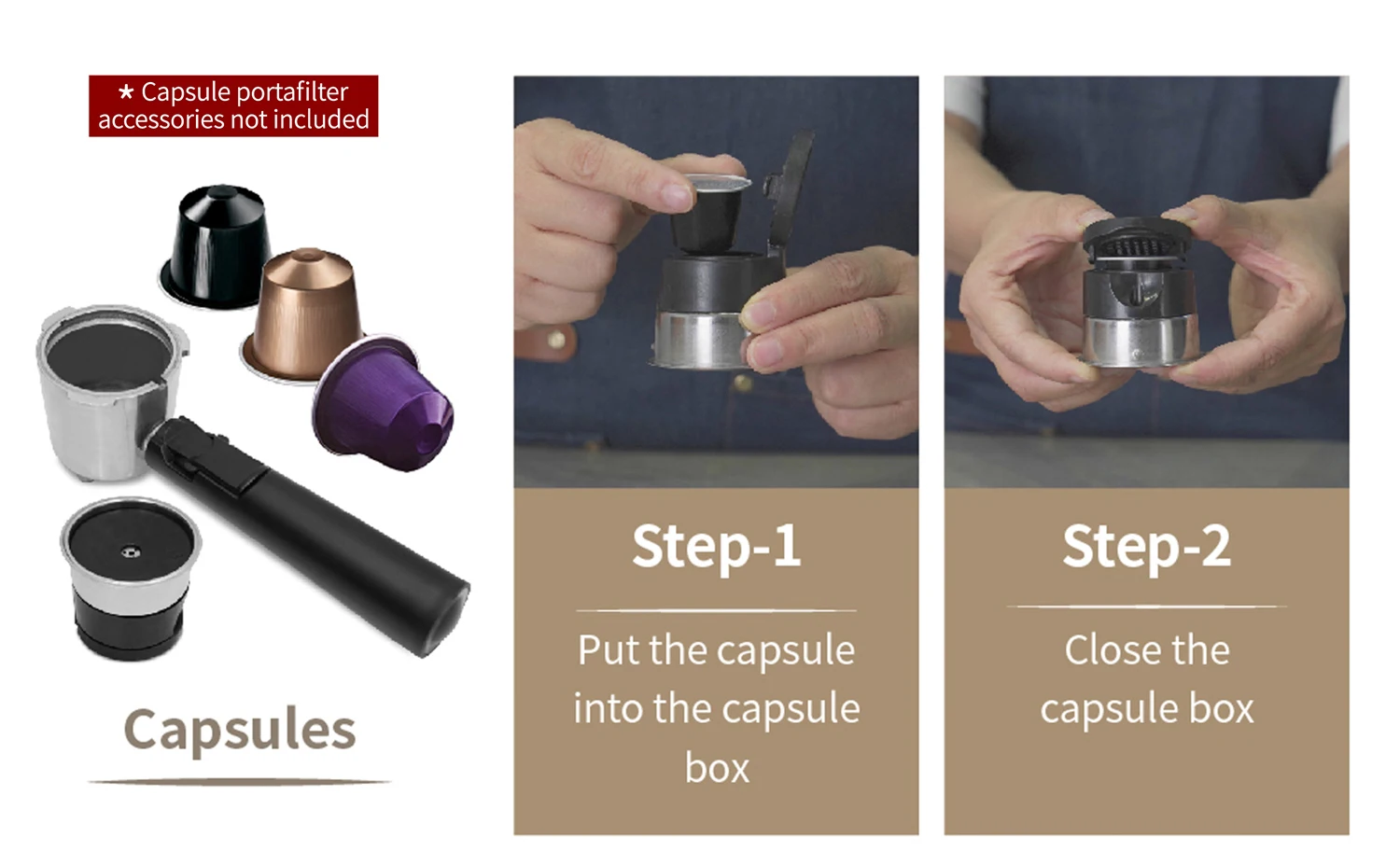 ★ Capsule portafilter accessories not included

Capsules

Step-1

Put the capsule into the capsule box

Step-2

Close the capsule box