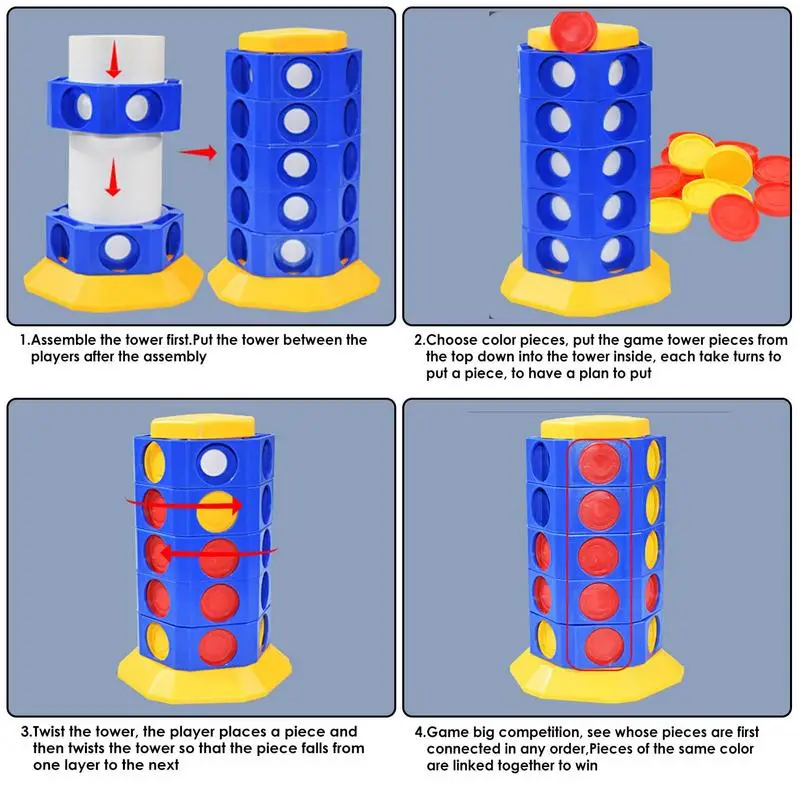 1.Assemble the tower first.Put the tower between the players after the assembly

2.Choose color pieces, put the game tower pieces from the top down into the tower inside, each take turns to put a piece, to have a plan to put

3.Twist the tower, the player places a piece and then twists the tower so that the piece falls from one layer to the next

4.Game big competition, see whose pieces are first connected in any order,Pieces of the same color are linked together to win