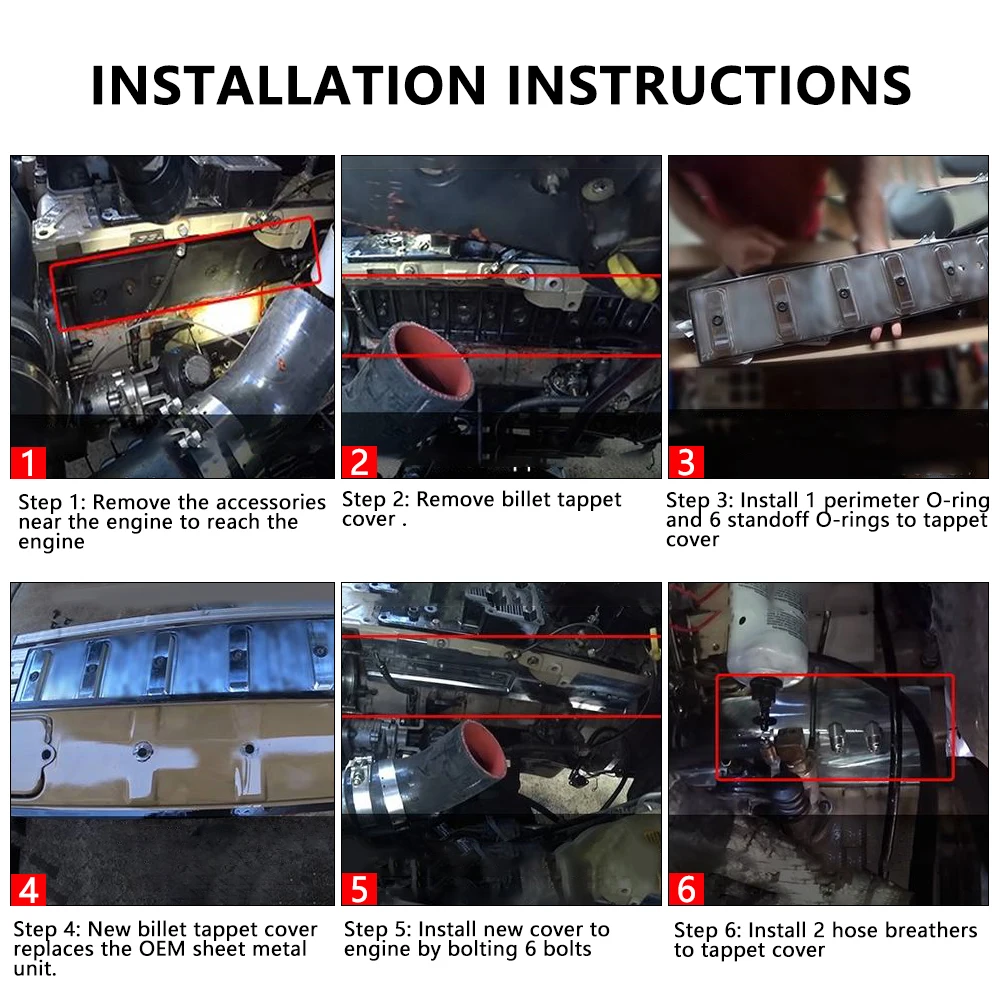 INSTALLATION INSTRUCTIONS

1

Step 1: Remove the accessories near the engine to reach the engine

2

Step 2: Remove billet tappet cover .

3

Step 3: Install 1 perimeter O-ring and 6 standoff O-rings to tappet cover

4

Step 4: New billet tappet cover replaces the OEM sheet metal unit.

5

Step 5: Install new cover to engine by bolting 6 bolts

6

Step 6: Install 2 hose breathers to tappet cover