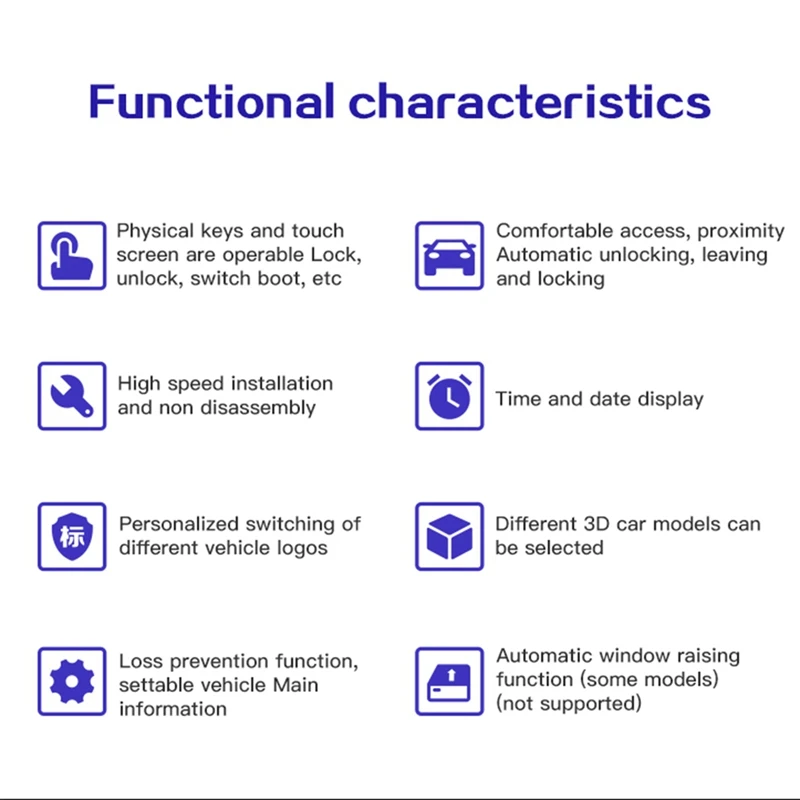 Functional characteristics

Physical keys and touch screen are operable Lock, unlock, switch boot, etc

High speed installation and non disassembly

标

Personalized switching of different vehicle logos

Loss prevention function, settable vehicle Main information

Comfortable access, proximity Automatic unlocking, leaving and locking

Time and date display

Different 3D car models can be selected

Automatic window raising function (some models) (not supported)