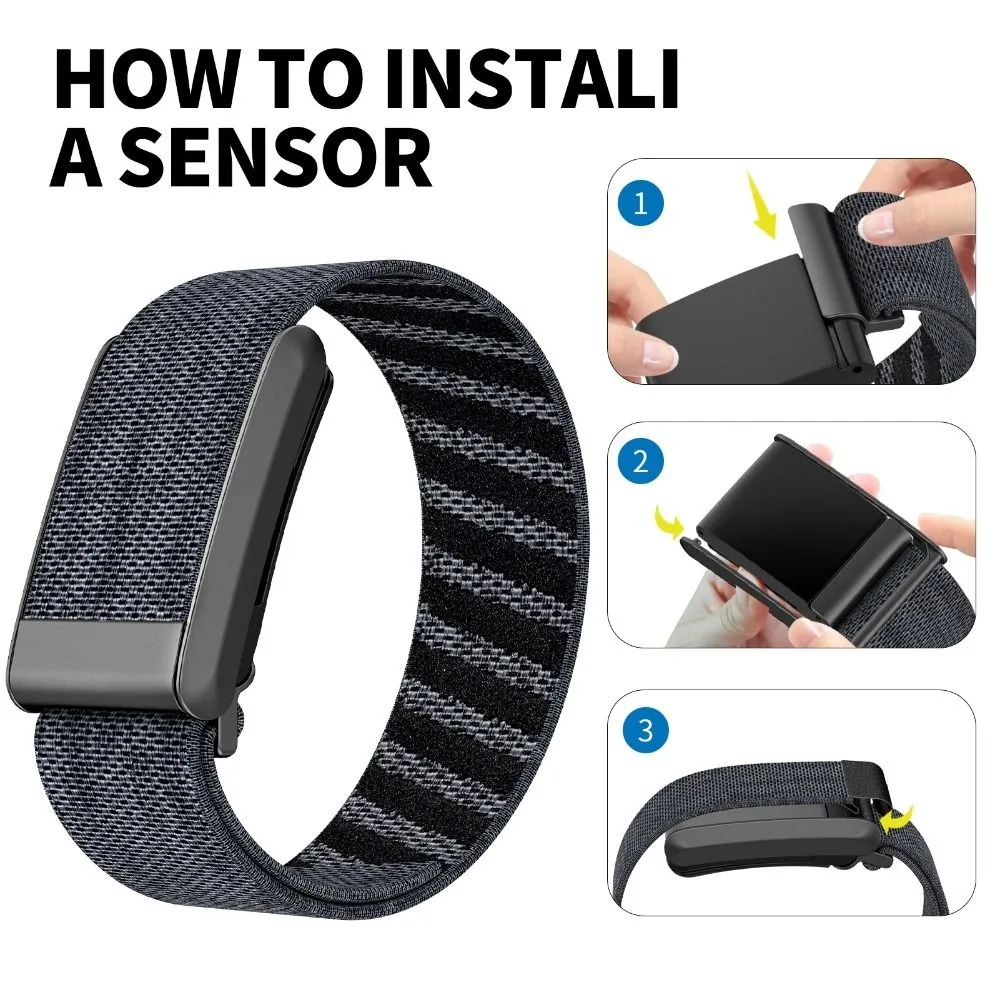 HOW TO INSTALI
A SENSOR

1

2

3