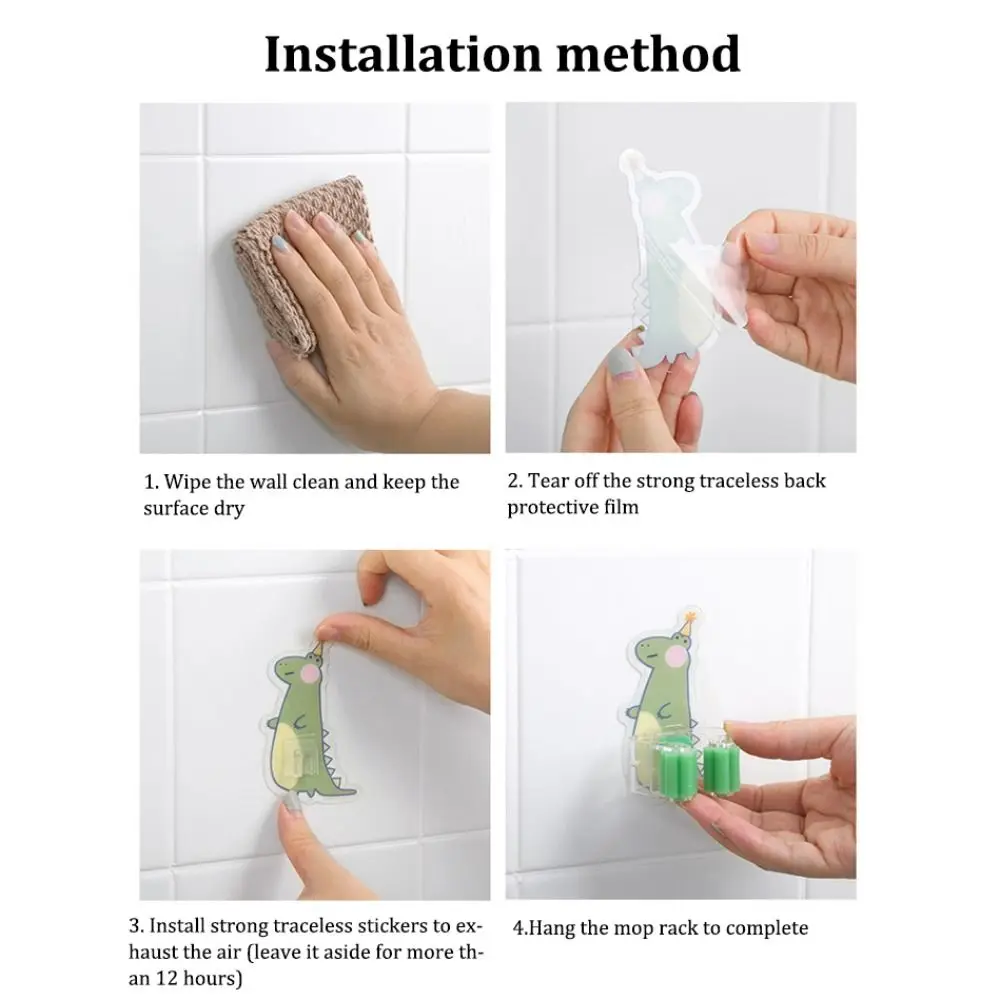 Installation method

1. Wipe the wall clean and keep the surface dry

2. Tear off the strong traceless back protective film

3. Install strong traceless stickers to exhaust the air (leave it aside for more than 12 hours)

4.Hang the mop rack to complete