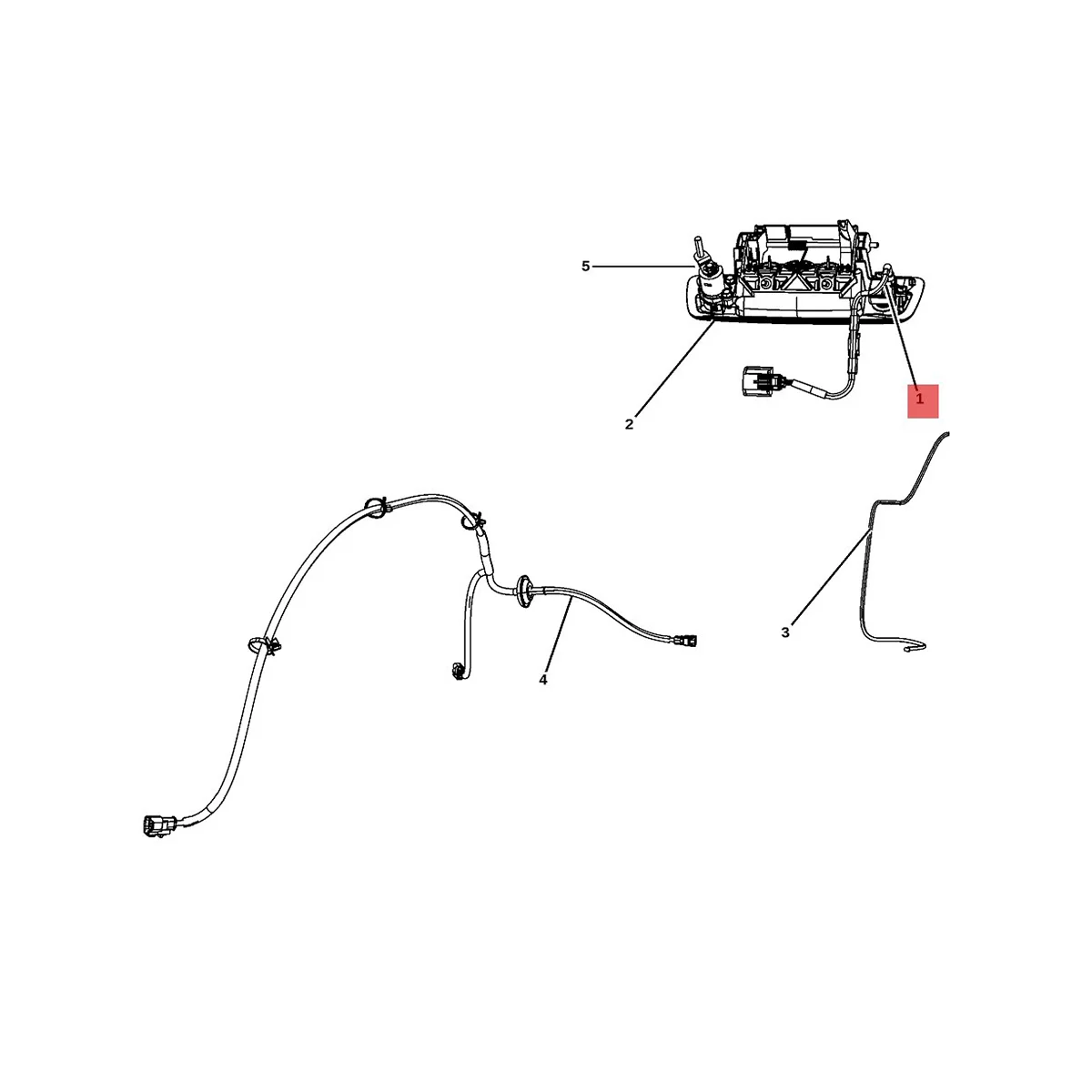 5
2
1
3
4