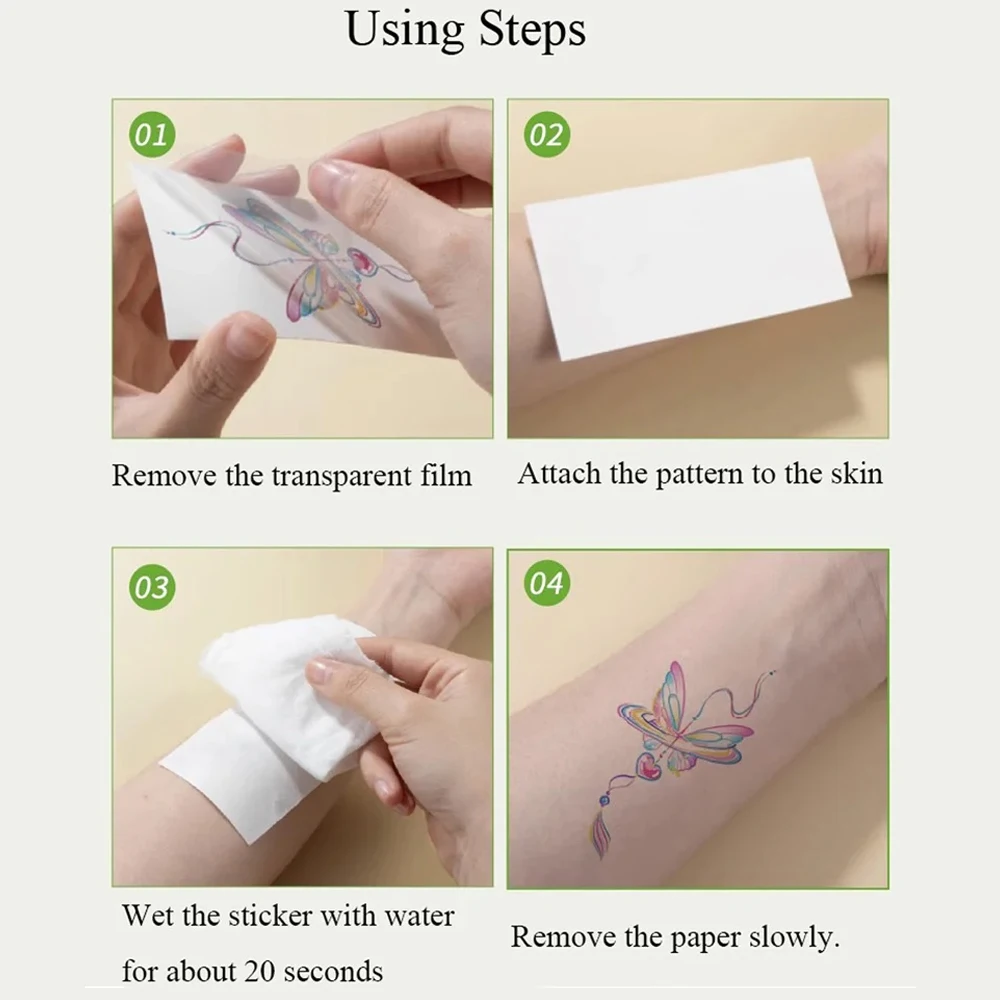 Using Steps

01

Remove the transparent film

02

Attach the pattern to the skin

03

Wet the sticker with water for about 20 seconds

04

Remove the paper slowly.