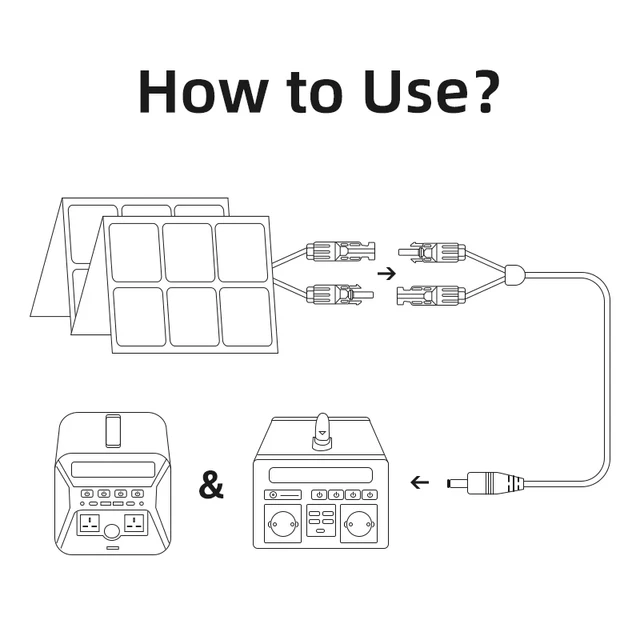 How to Use?

&