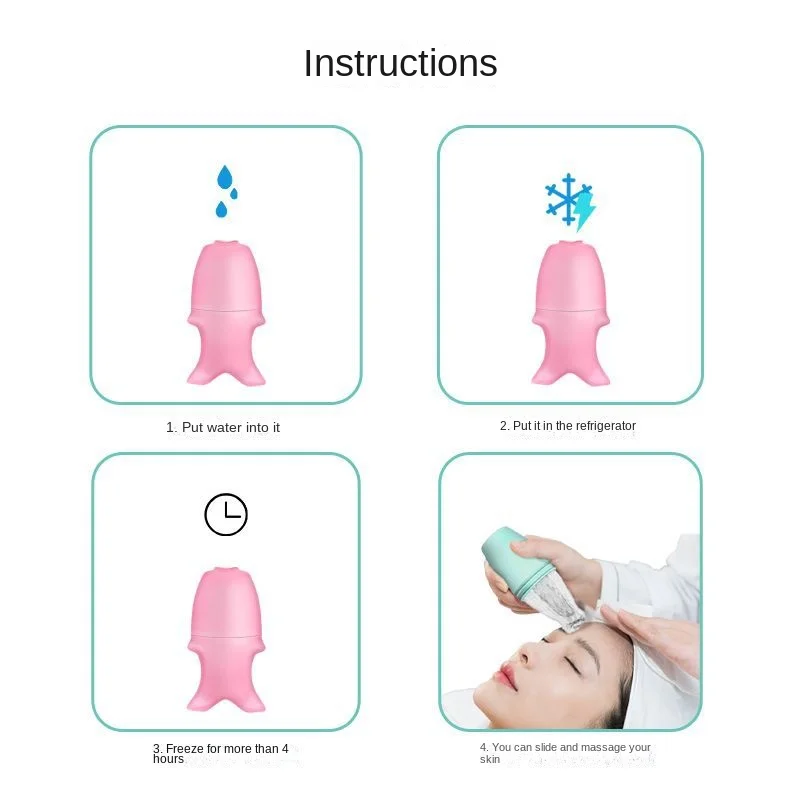 Instructions

1. Put water into it

2. Put it in the refrigerator

3. Freeze for more than 4 hours

4. You can slide and massage your skin