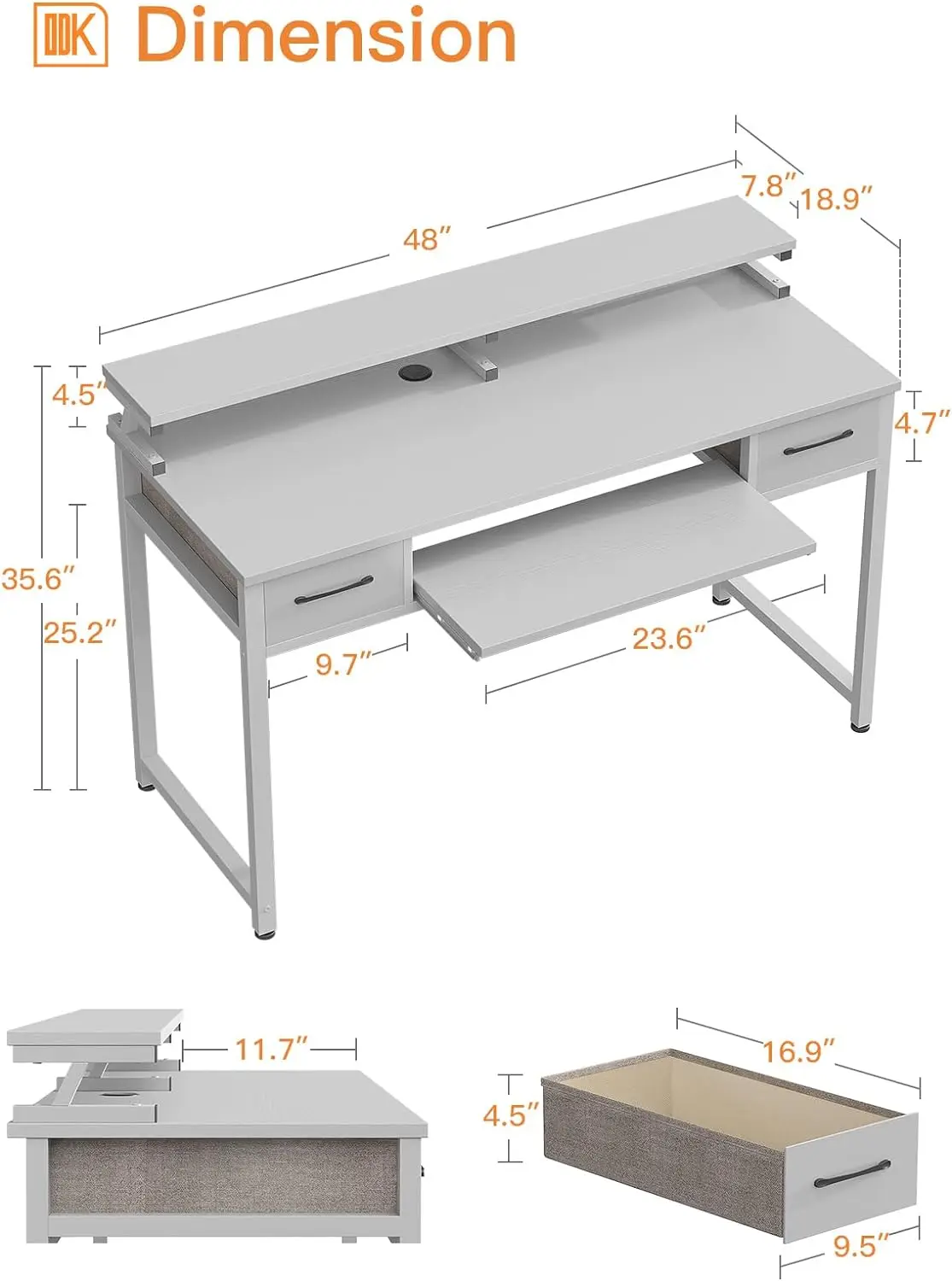 ODK Dimension

7.8″
18.9″
48″
4.5″
4.7″
35.6″
25.2″
9.7″
23.6″
11.7″
16.9″
4.5″
9.5″