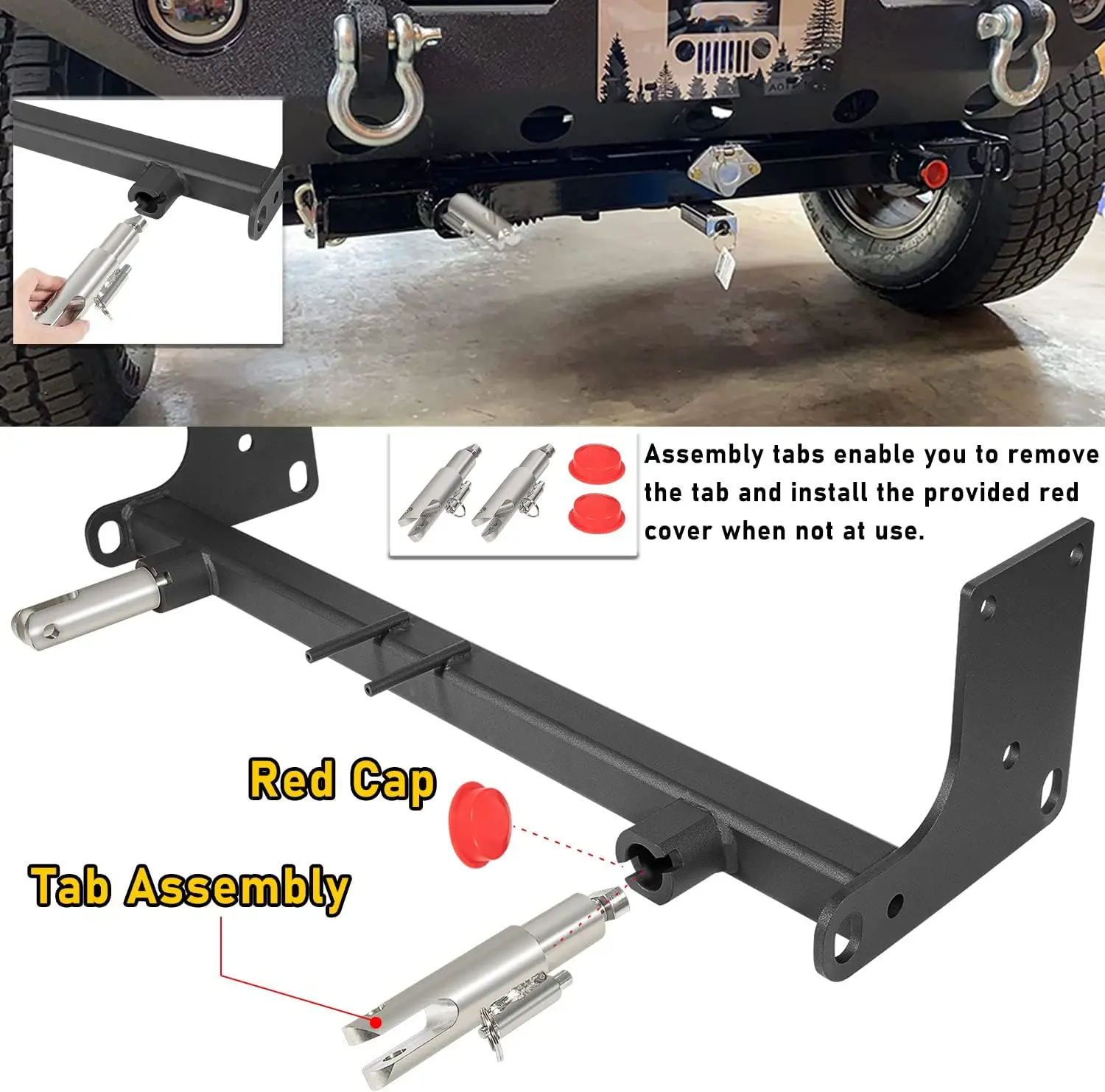 Assembly tabs enable you to remove the tab and install the provided red cover when not at use.

Red Cap

Tab Assembly