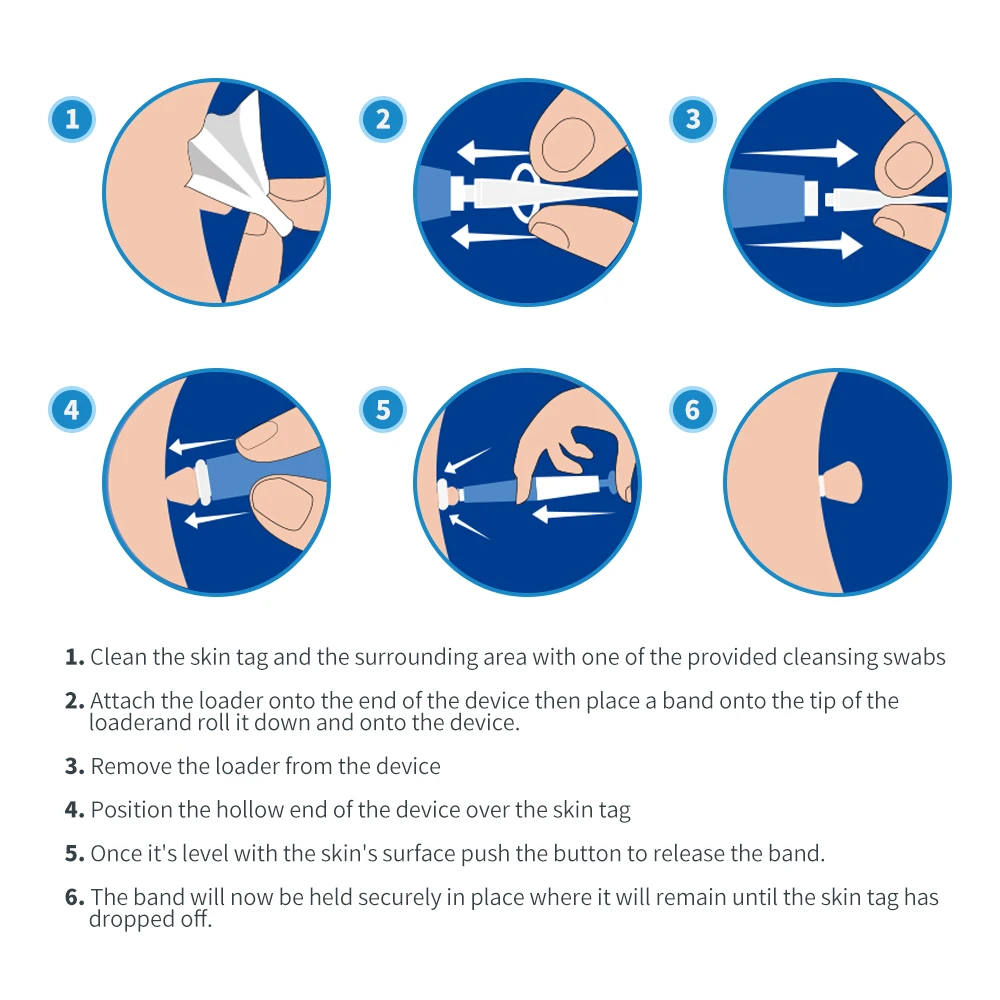 1

2

3

4

5

6

1. Clean the skin tag and the surrounding area with one of the provided cleansing swabs

2. Attach the loader onto the end of the device then place a band onto the tip of the loaderand roll it down and onto the device.

3. Remove the loader from the device

4. Position the hollow end of the device over the skin tag

5. Once it's level with the skin's surface push the button to release the band.

6. The band will now be held securely in place where it will remain until the skin tag has dropped off.