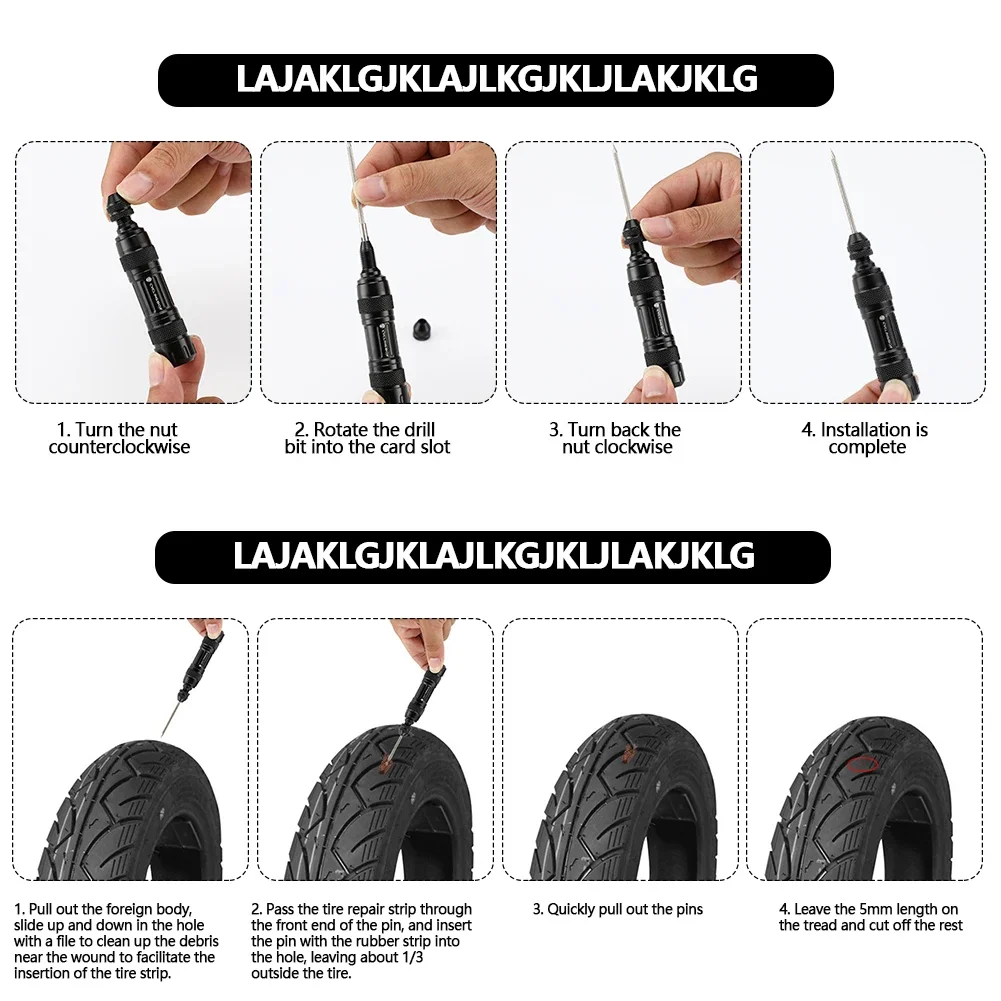 LAJAKLGJKLAJLKGJKLJLAKJKLG

1. Turn the nut counterclockwise

2. Rotate the drill bit into the card slot

3. Turn back the nut clockwise

4. Installation is complete

LAJAKLGJKLAJLKGJKLJLAKJKLG

1. Pull out the foreign body, slide up and down in the hole with a file to clean up the debris near the wound to facilitate the insertion of the tire strip.

2. Pass the tire repair strip through the front end of the pin, and insert the pin with the rubber strip into the hole, leaving about 1/3 outside the tire.

3. Quickly pull out the pins

4. Leave the 5mm length on the tread and cut off the rest