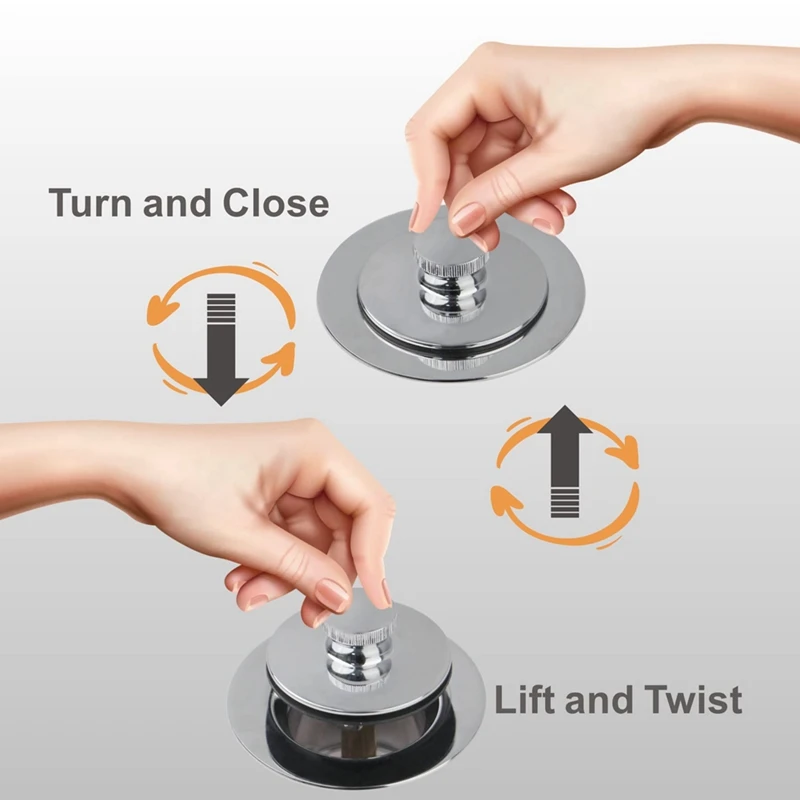 Turn and Close

Lift and Twist