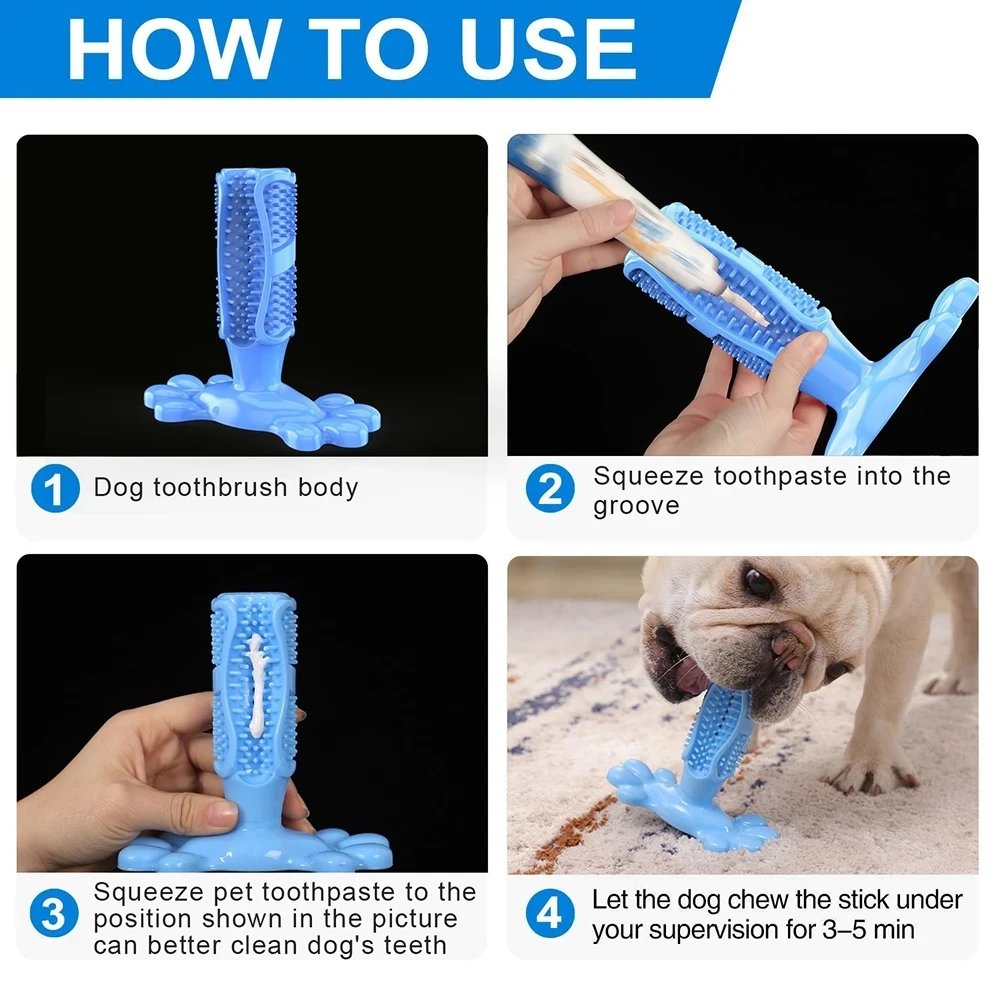 HOW TO USE

1 Dog toothbrush body

2 Squeeze toothpaste into the groove

3 Squeeze pet toothpaste to the position shown in the picture can better clean dog's teeth

4 Let the dog chew the stick under your supervision for 3–5 min