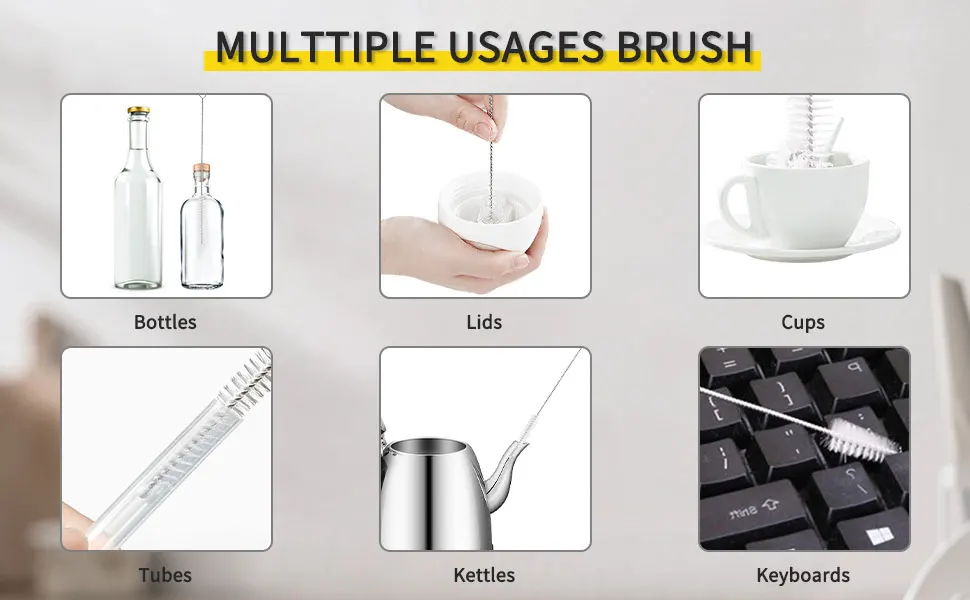 MULTTIPLE USAGES BRUSH

Bottles

Lids

Cups

Tubes

Kettles

Keyboards