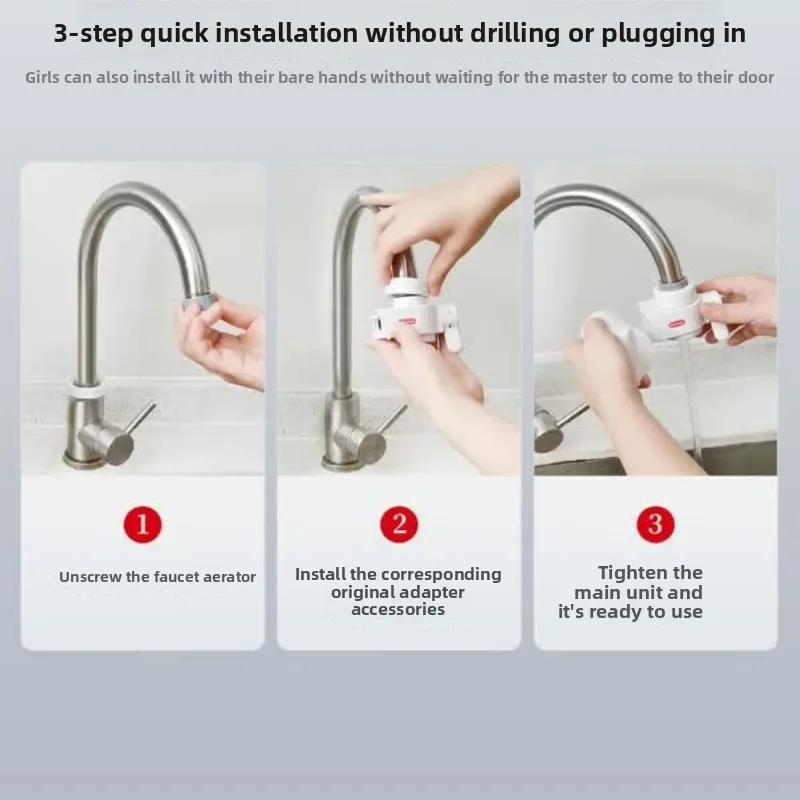 3-step quick installation without drilling or plugging in

Girls can also install it with their bare hands without waiting for the master to come to their door

1

Unscrew the faucet aerator

2

Install the corresponding original adapter accessories

3

Tighten the main unit and it's ready to use