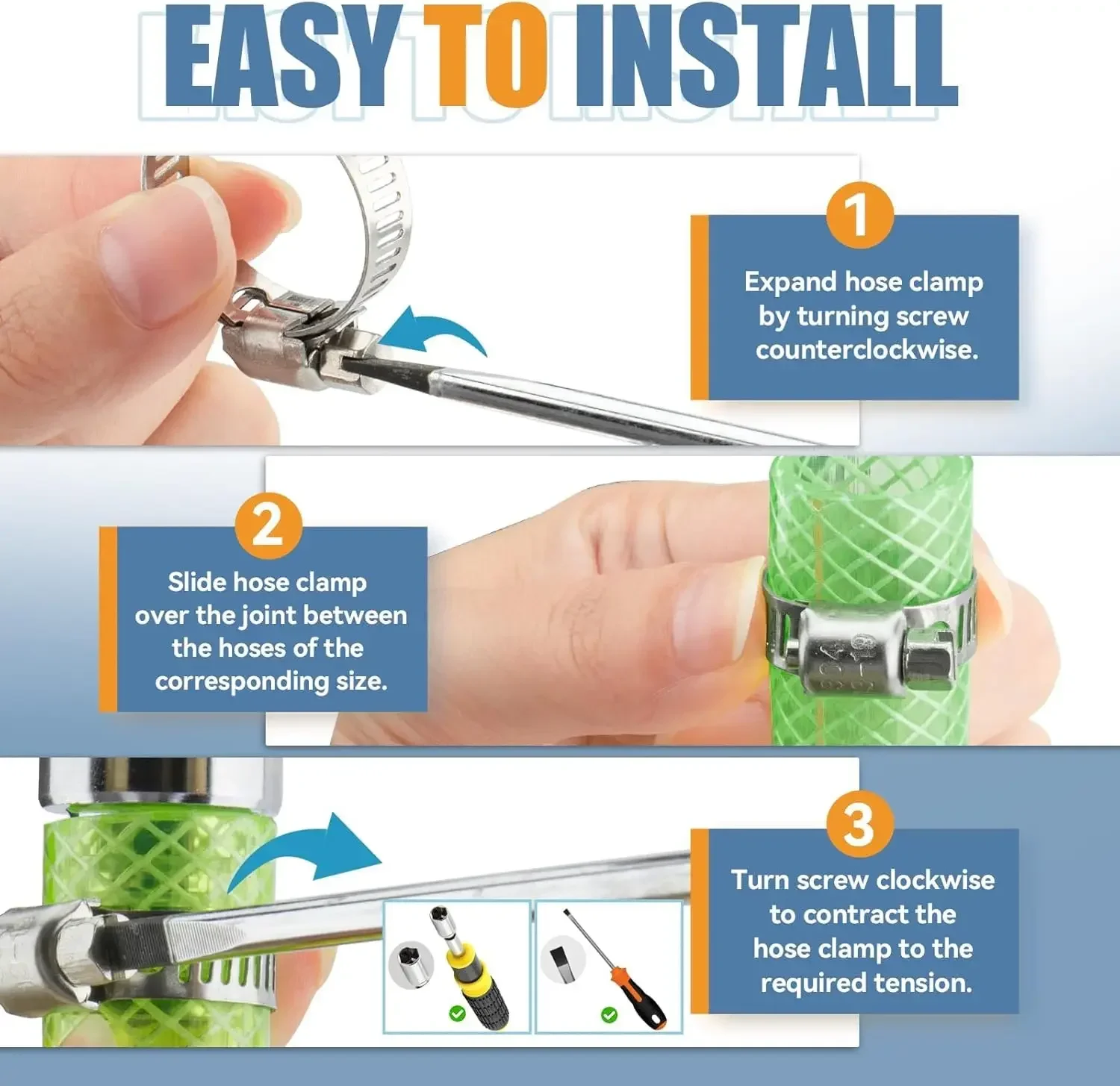 EASY TO INSTALL

1
Expand hose clamp by turning screw counterclockwise.

2
Slide hose clamp over the joint between the hoses of the corresponding size.

3
Turn screw clockwise to contract the hose clamp to the required tension.