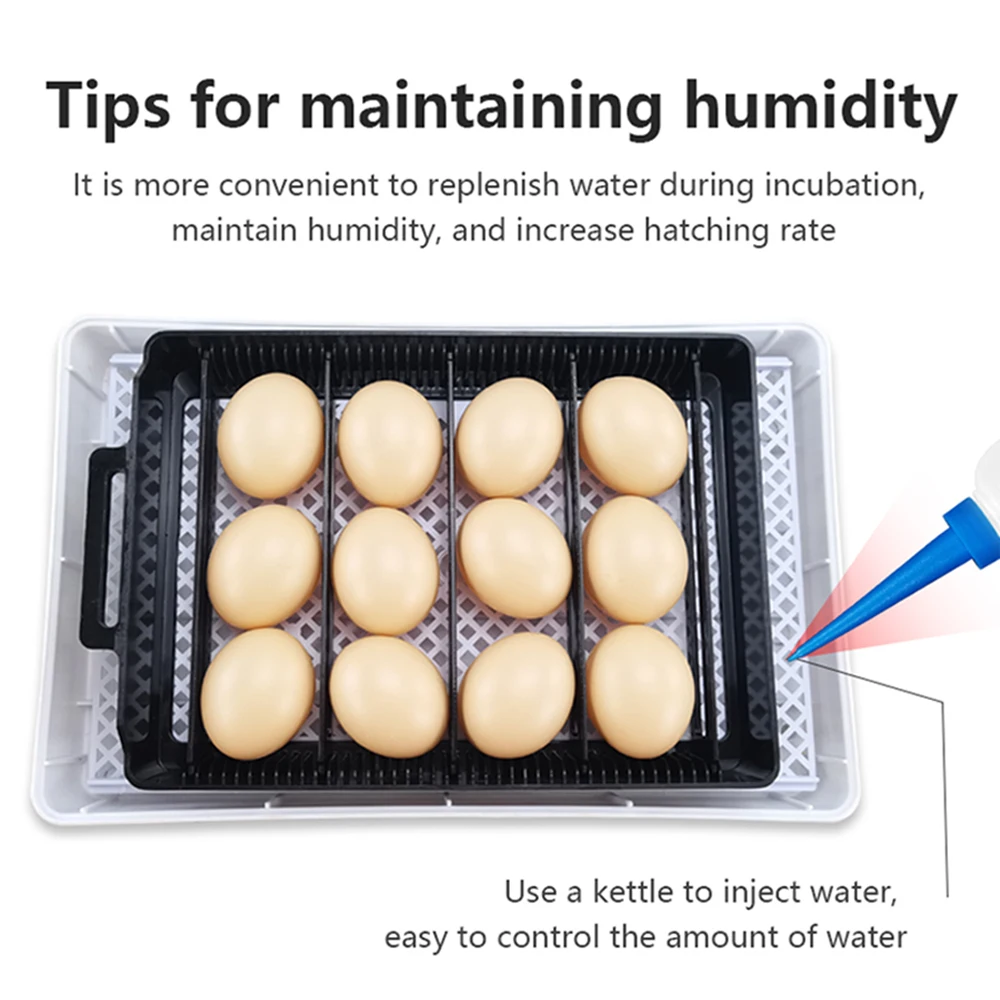 Tips for maintaining humidity

It is more convenient to replenish water during incubation, maintain humidity, and increase hatching rate

Use a kettle to inject water, easy to control the amount of water