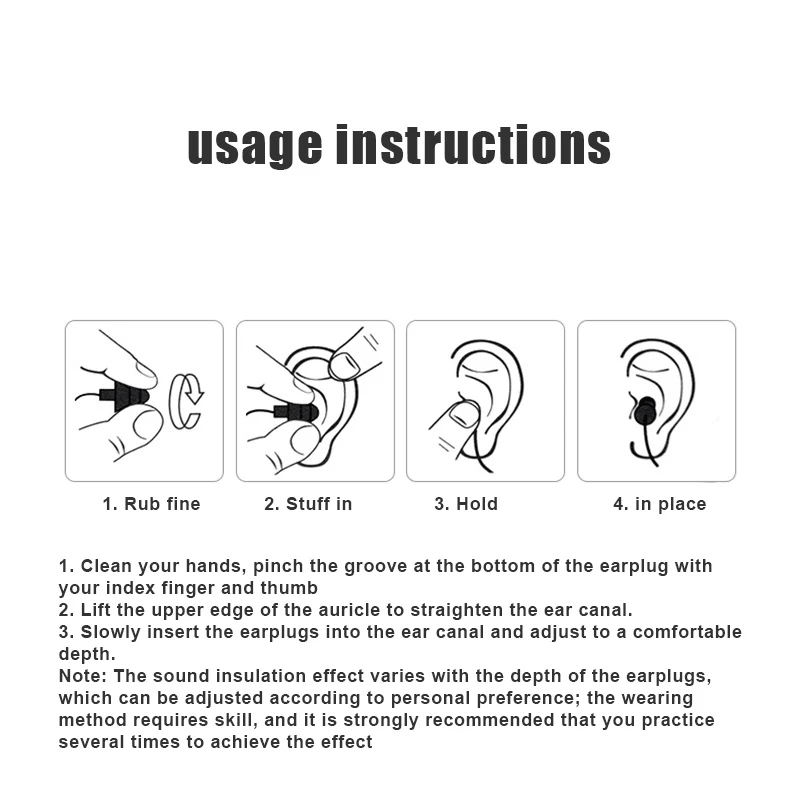 usage instructions

1. Rub fine

2. Stuff in

3. Hold

4. in place

1. Clean your hands, pinch the groove at the bottom of the earplug with your index finger and thumb
2. Lift the upper edge of the auricle to straighten the ear canal.
3. Slowly insert the earplugs into the ear canal and adjust to a comfortable depth.
Note: The sound insulation effect varies with the depth of the earplugs, which can be adjusted according to personal preference; the wearing method requires skill, and it is strongly recommended that you practice several times to achieve the effect