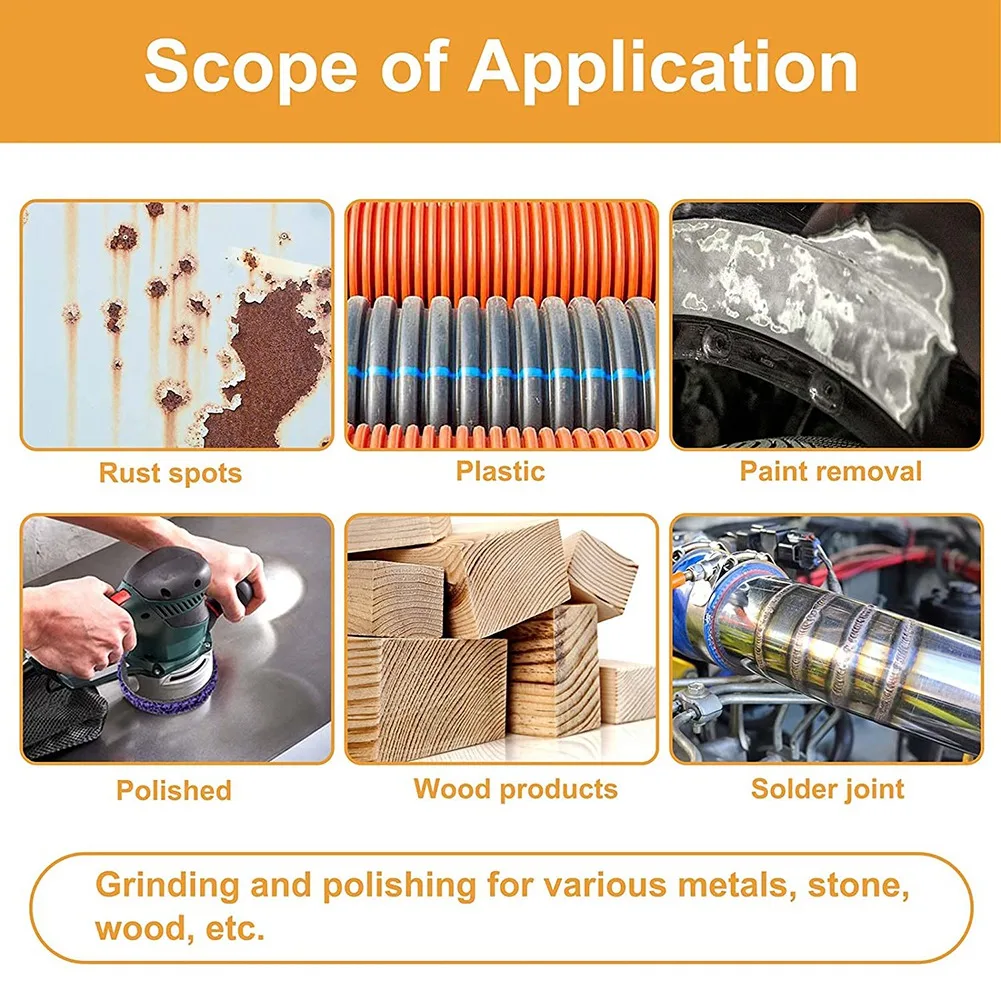 Scope of Application

Rust spots

Plastic

Paint removal

Polished

Wood products

Solder joint

Grinding and polishing for various metals, stone, wood, etc.