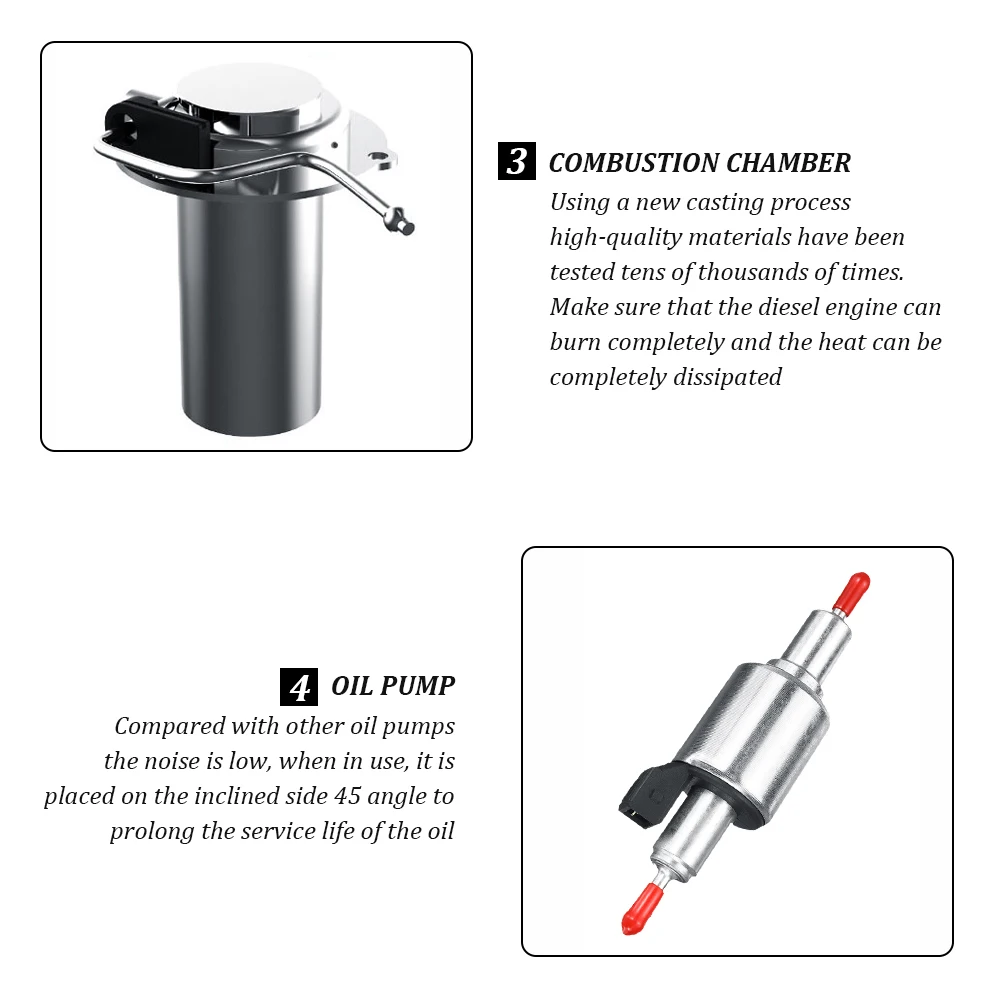 3 COMBUSTION CHAMBER

Using a new casting process high-quality materials have been tested tens of thousands of times. Make sure that the diesel engine can burn completely and the heat can be completely dissipated

4 OIL PUMP

Compared with other oil pumps the noise is low, when in use, it is placed on the inclined side 45 angle to prolong the service life of the oil