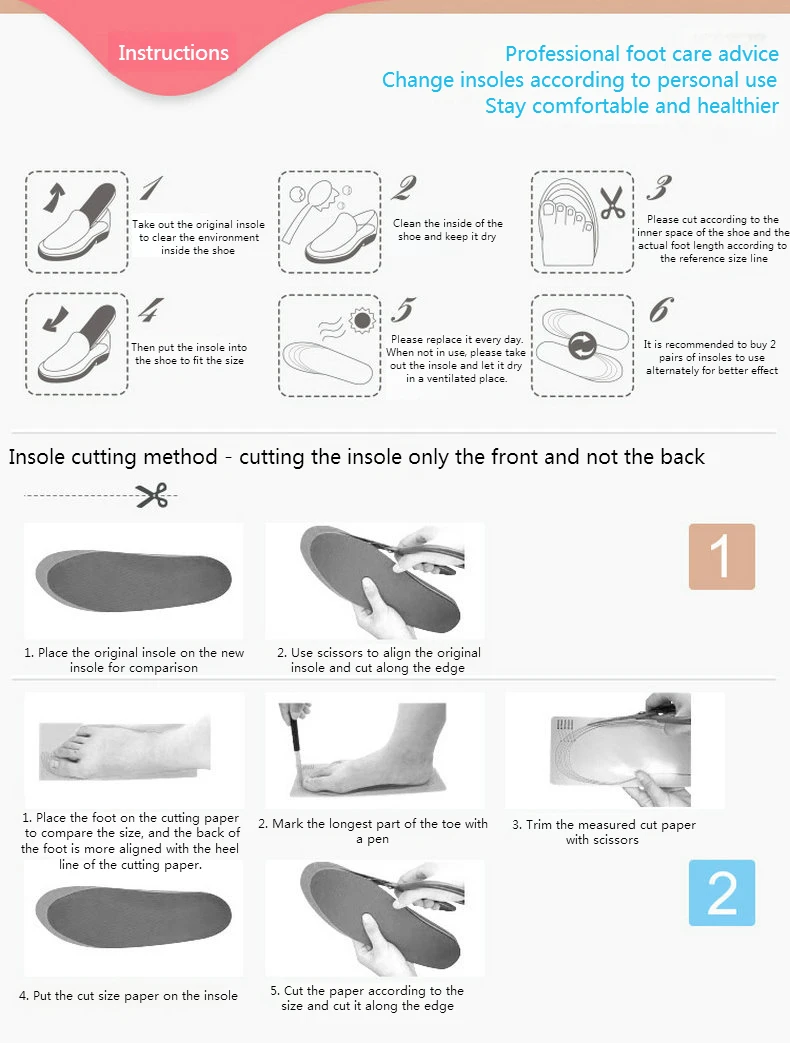 Instructions

Professional foot care advice
Change insoles according to personal use
Stay comfortable and healthier

1
Take out the original insole to clear the environment inside the shoe

2
Clean the inside of the shoe and keep it dry

3
Please cut according to the inner space of the shoe and the actual foot length according to the reference size line

4
Then put the insole into the shoe to fit the size

5
Please replace it every day. When not in use, please take out the insole and let it dry in a ventilated place.

6
It is recommended to buy 2 pairs of insoles to use alternately for better effect

Insole cutting method - cutting the insole only the front and not the back

1

1. Place the original insole on the new insole for comparison

2. Use scissors to align the original insole and cut along the edge

1. Place the foot on the cutting paper to compare the size, and the back of the foot is more aligned with the heel line of the cutting paper.

2. Mark the longest part of the toe with a pen

3. Trim the measured cut paper with scissors

2

4. Put the cut size paper on the insole

5. Cut the paper according to the size and cut it along the edge