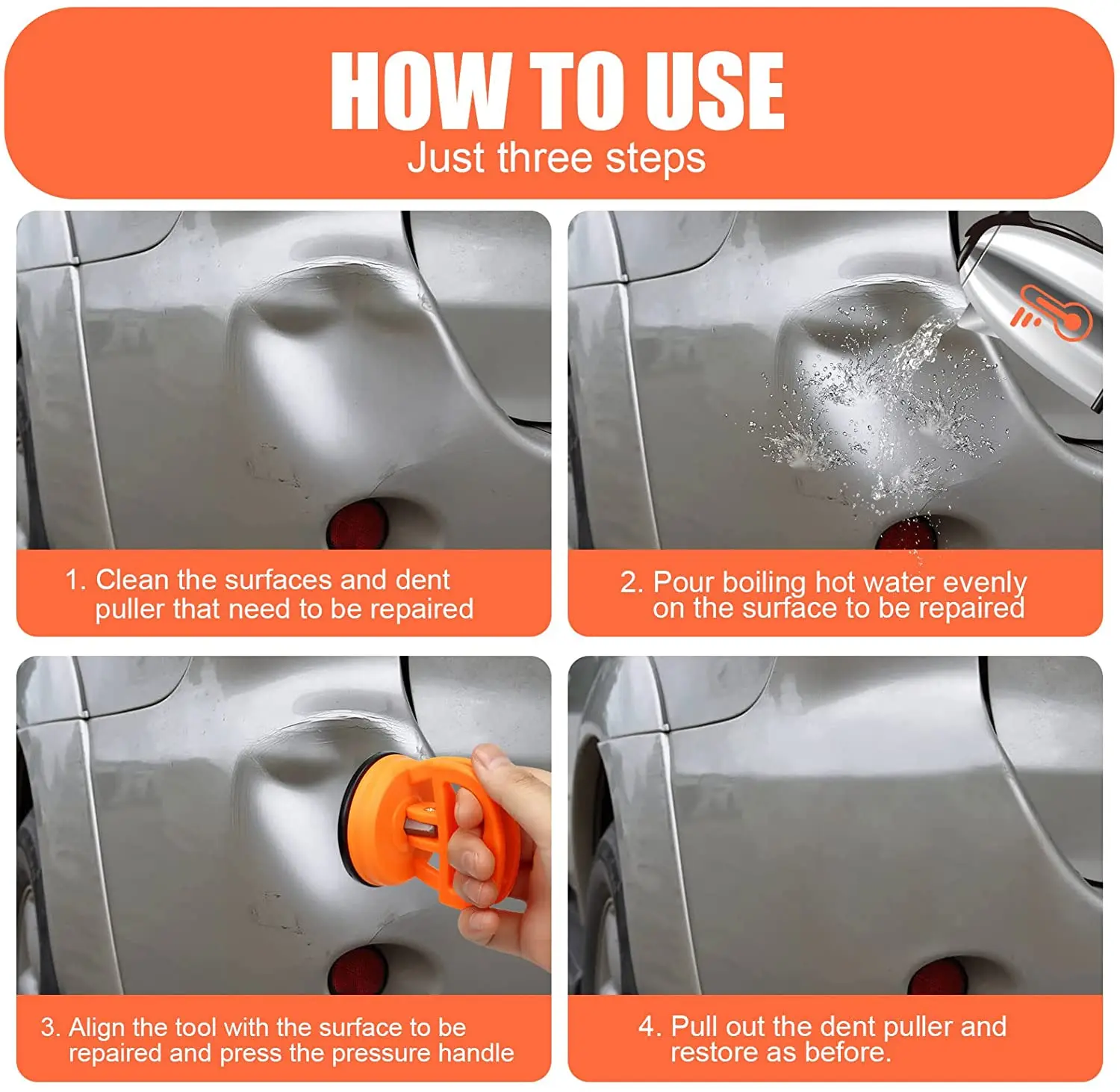 HOW TO USE
Just three steps

1. Clean the surfaces and dent puller that need to be repaired

2. Pour boiling hot water evenly on the surface to be repaired

3. Align the tool with the surface to be repaired and press the pressure handle

4. Pull out the dent puller and restore as before.