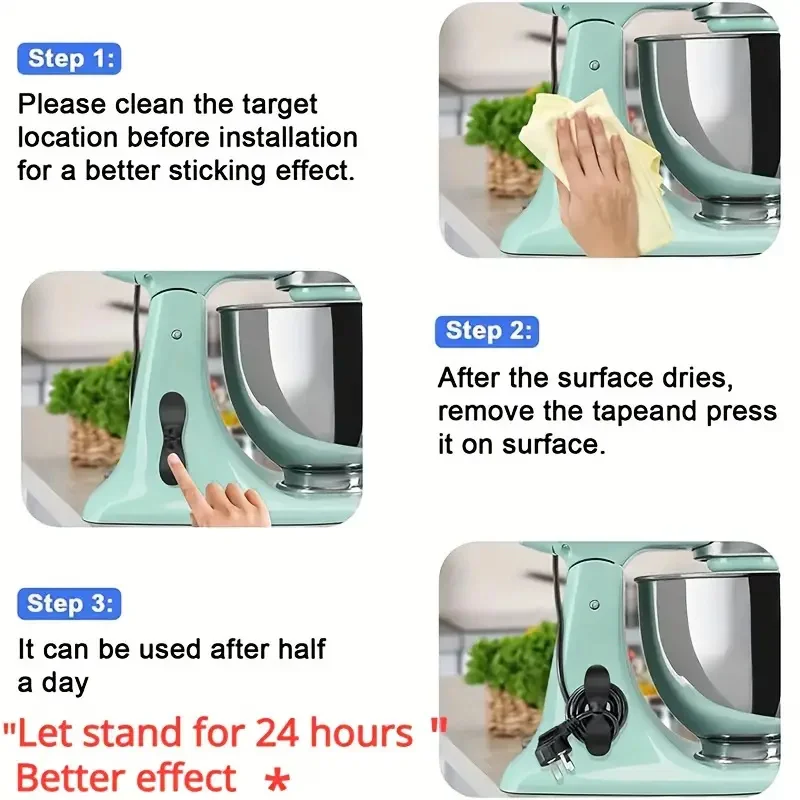 Step 1:

Please clean the target location before installation for a better sticking effect.

Step 2:

After the surface dries, remove the tapeand press it on surface.

Step 3:

It can be used after half a day

"Let stand for 24 hours "
Better effect *