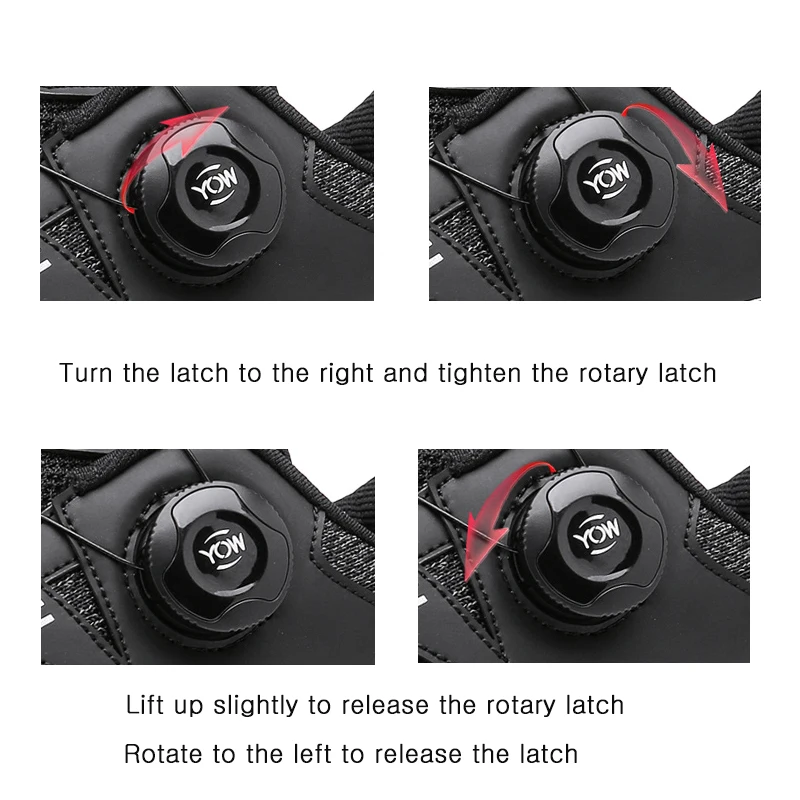 YOW

YOW

Turn the latch to the right and tighten the rotary latch

YOW

YOW

Lift up slightly to release the rotary latch

Rotate to the left to release the latch