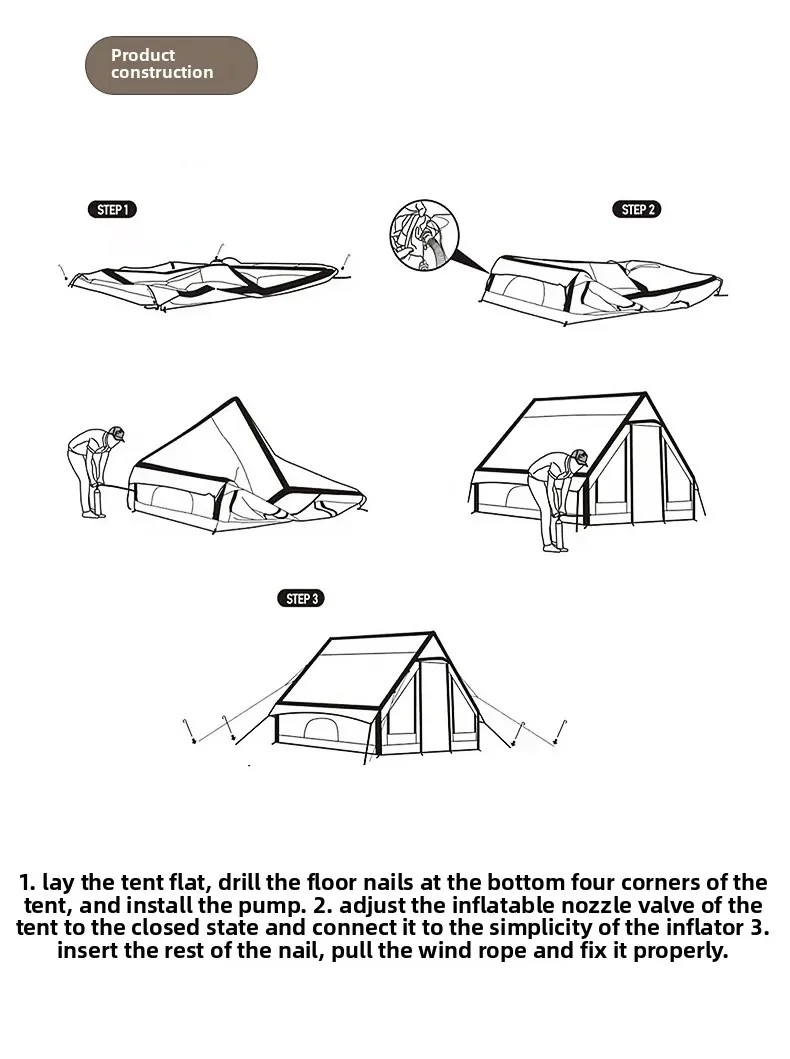 Product construction

STEP 1

STEP 2

STEP 3

1. lay the tent flat, drill the floor nails at the bottom four corners of the tent, and install the pump. 2. adjust the inflatable nozzle valve of the tent to the closed state and connect it to the simplicity of the inflator 3. insert the rest of the nail, pull the wind rope and fix it properly.