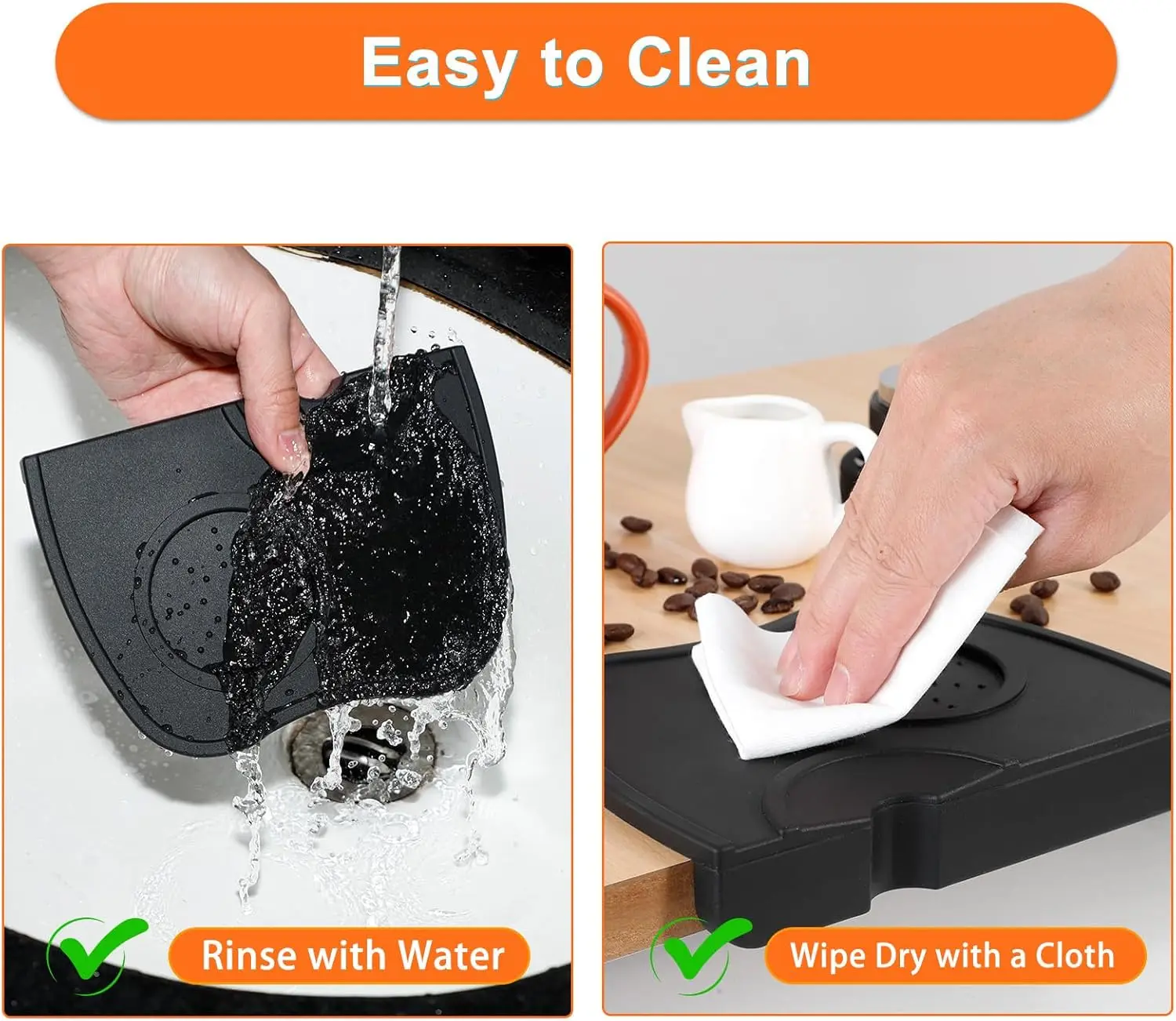 Easy to Clean

Rinse with Water

Wipe Dry with a Cloth