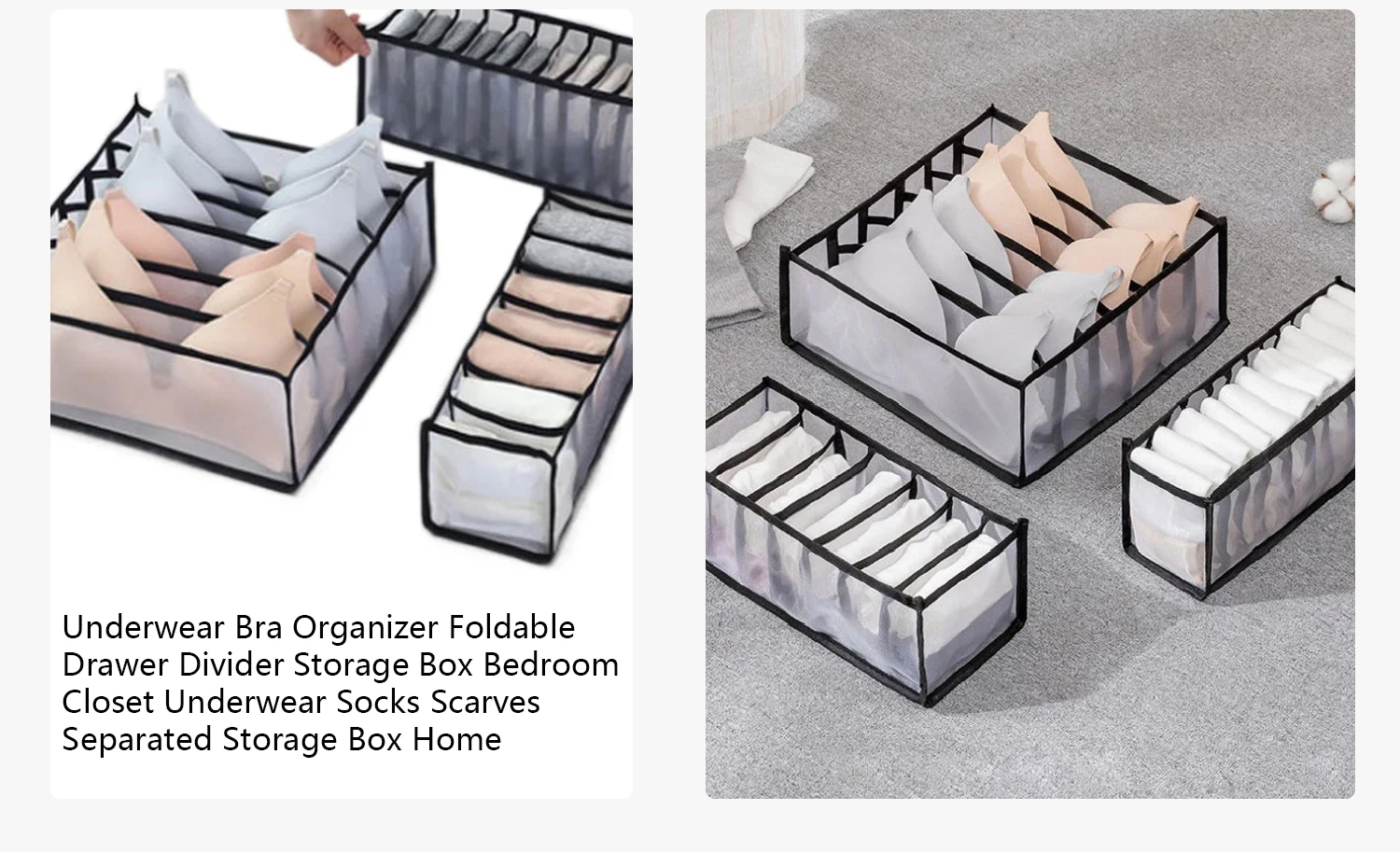 Underwear Bra Organizer Foldable Drawer Divider Storage Box Bedroom Closet Underwear Socks Scarves Separated Storage Box Home