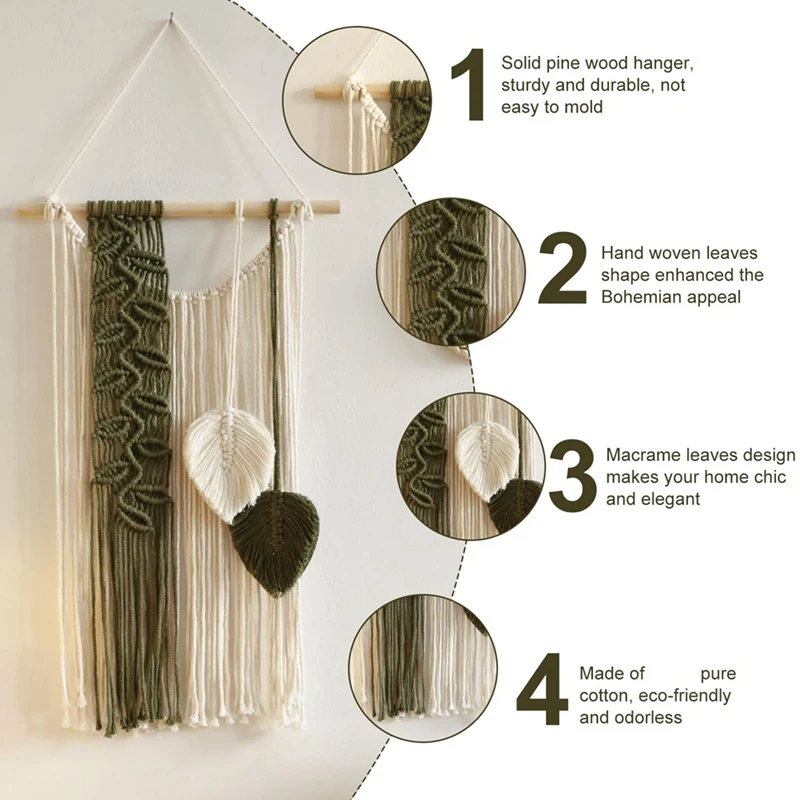 1 Solid pine wood hanger, sturdy and durable, not easy to mold

2 Hand woven leaves shape enhanced the Bohemian appeal

3 Macrame leaves design makes your home chic and elegant

4 Made of pure cotton, eco-friendly and odorless