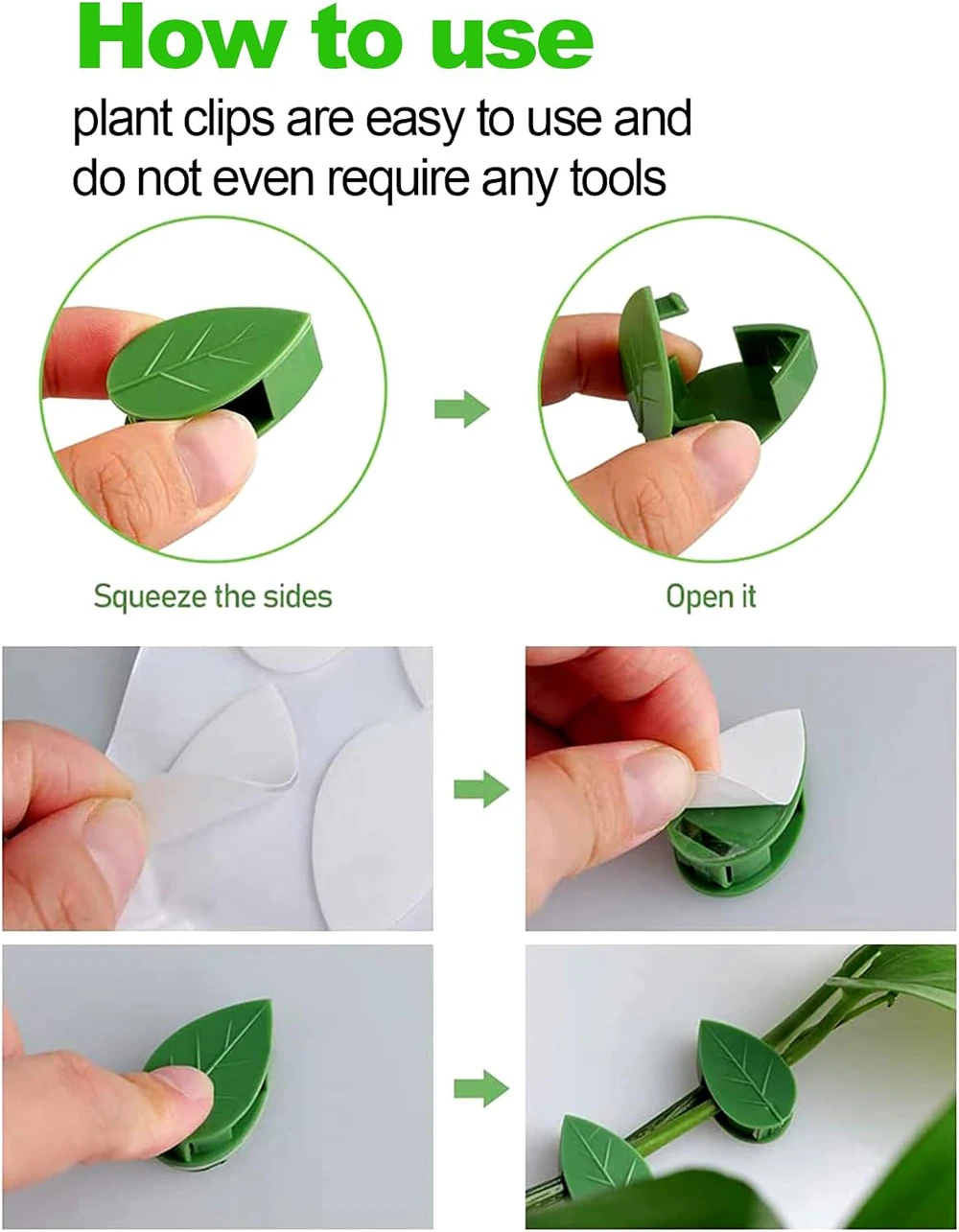 How to use

plant clips are easy to use and do not even require any tools

Squeeze the sides

Open it