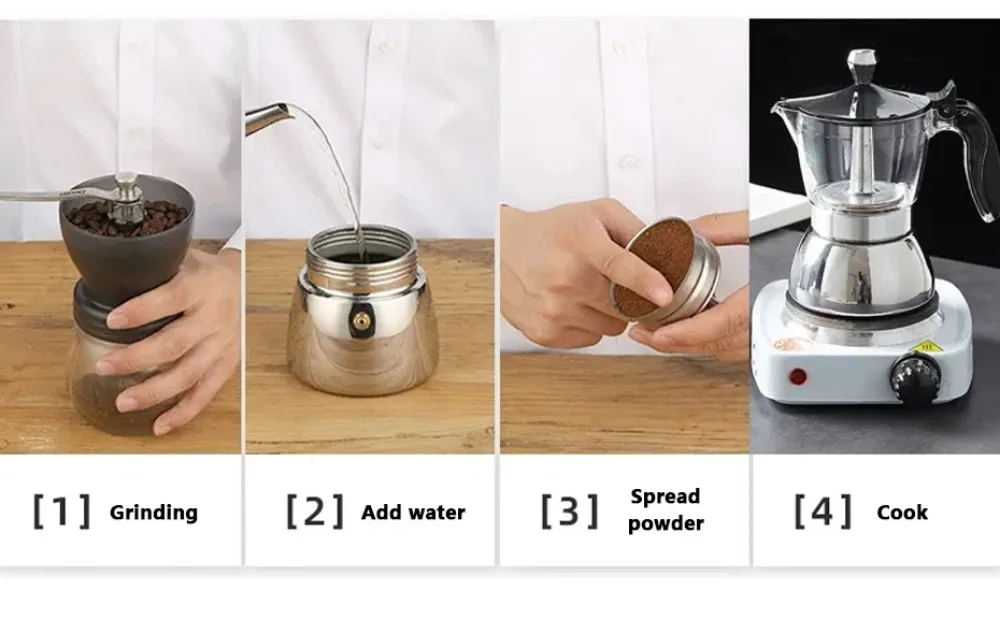 [1] Grinding

[2] Add water

[3] Spread powder

[4] Cook