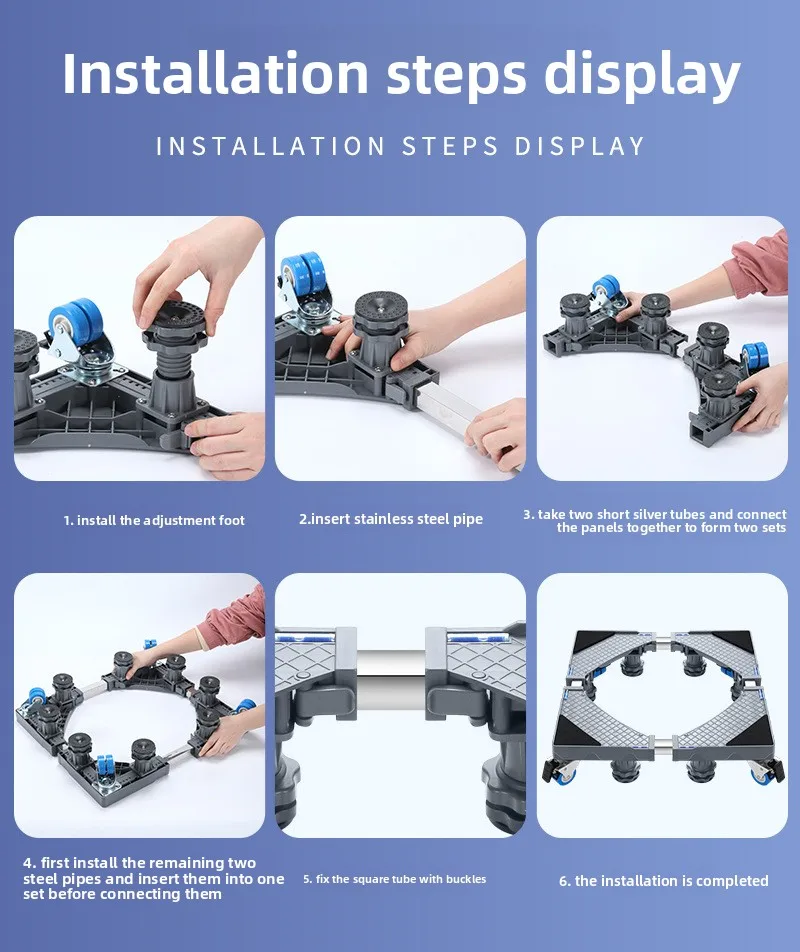 Installation steps display

INSTALLATION STEPS DISPLAY

1. install the adjustment foot

2.insert stainless steel pipe

3. take two short silver tubes and connect the panels together to form two sets

4. first install the remaining two steel pipes and insert them into one set before connecting them

5. fix the square tube with buckles

6. the installation is completed