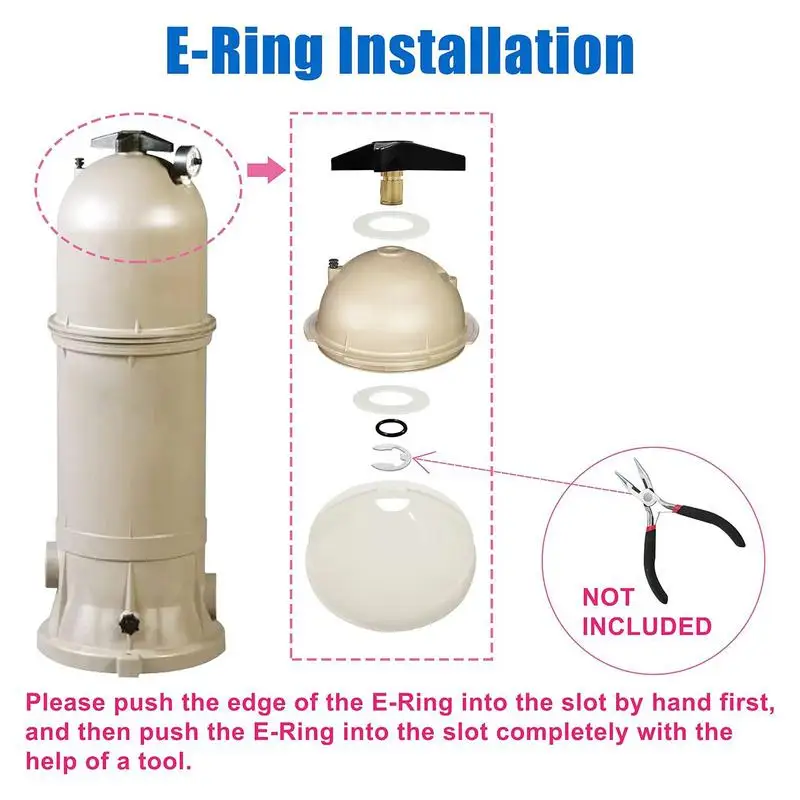 E-Ring Installation

NOT INCLUDED

Please push the edge of the E-Ring into the slot by hand first, and then push the E-Ring into the slot completely with the help of a tool.