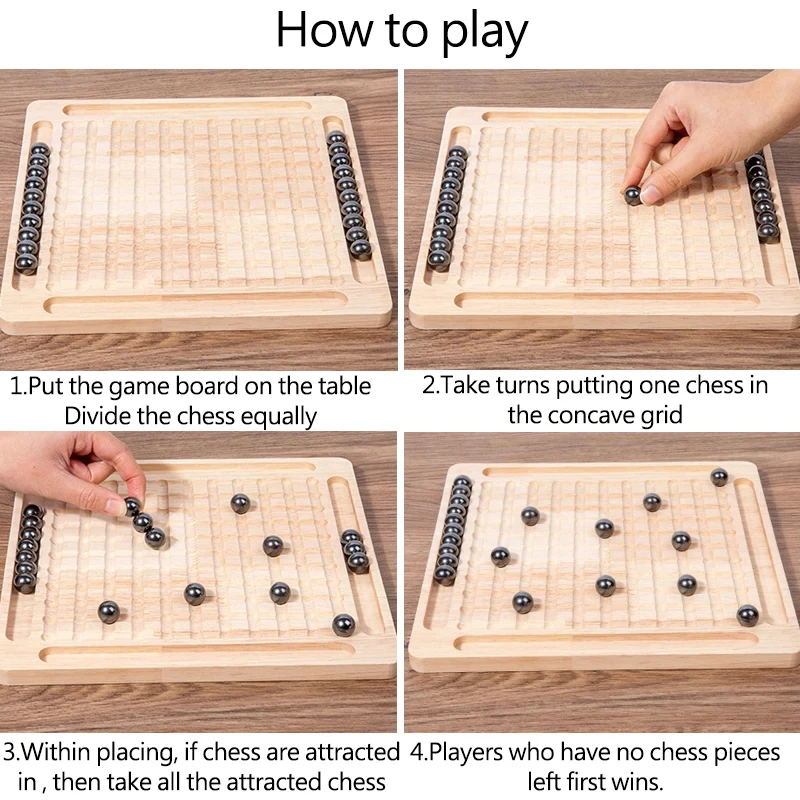 How to play

1.Put the game board on the table Divide the chess equally

2.Take turns putting one chess in the concave grid

3.Within placing, if chess are attracted in , then take all the attracted chess

4.Players who have no chess pieces left first wins.